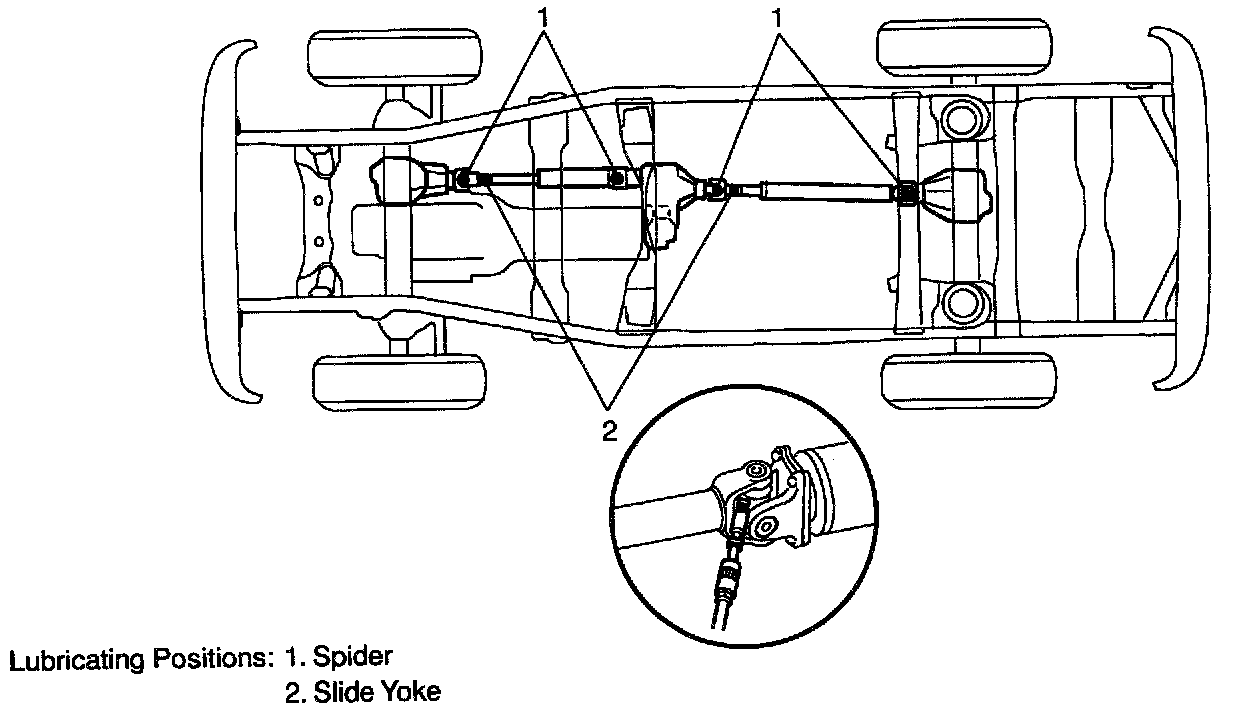 1
1
2

Lubricating Positions: 1. Spider
2. Slide Yoke