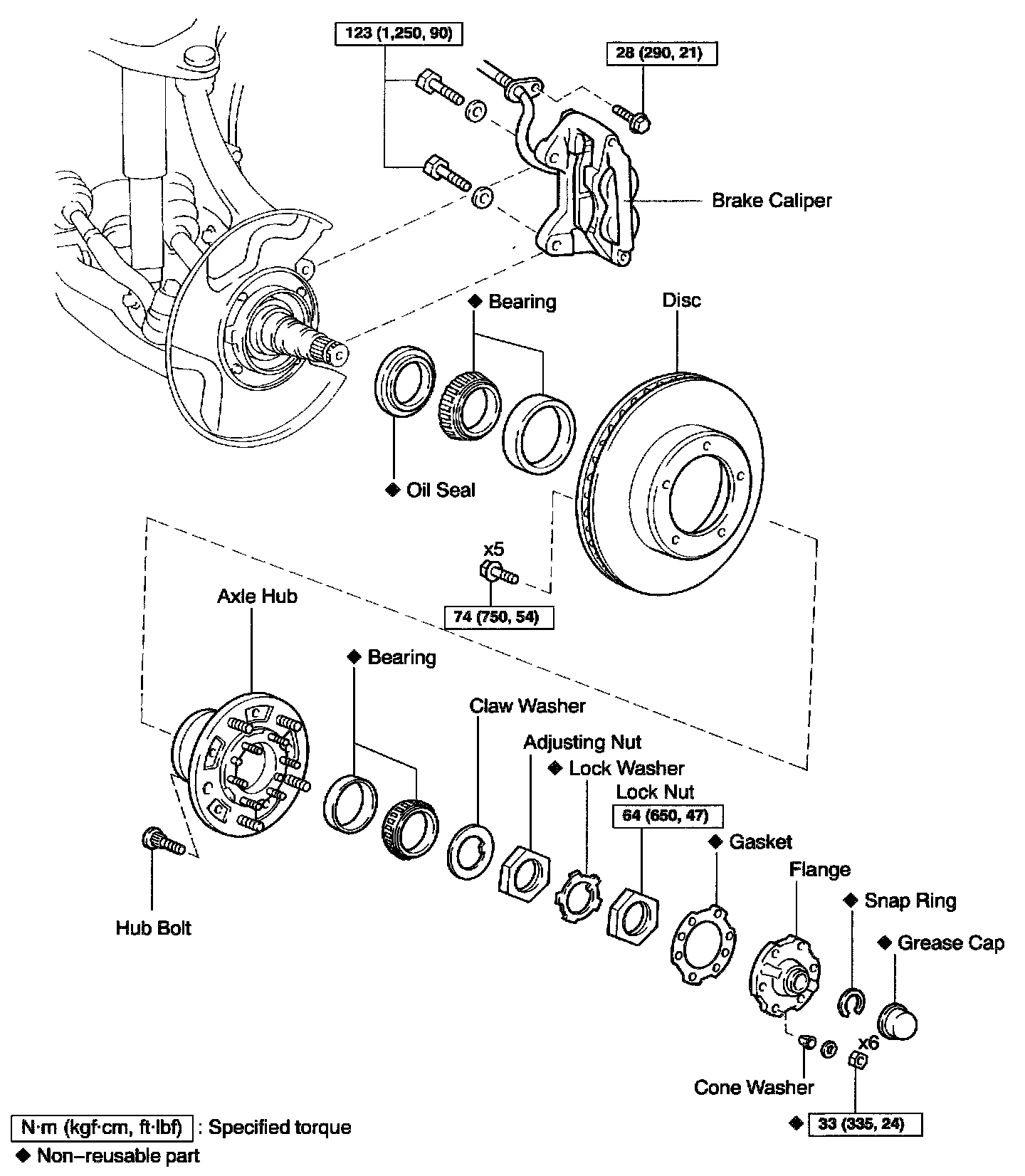 123 (1,250, 90)

28 (290, 21)

Brake Caliper

◆ Bearing

Disc

◆ Oil Seal

x5

74 (750, 54)

Axle Hub

◆ Bearing

Claw Washer

Adjusting Nut

◆ Lock Washer

Lock Nut

64 (650, 47)

◆ Gasket

Flange

◆ Snap Ring

◆ Grease Cap

Hub Bolt

x6

Cone Washer

◆ 33 (335, 24)

N·m (kgf·cm, ft·lbf) : Specified torque

◆ Non–reusable part