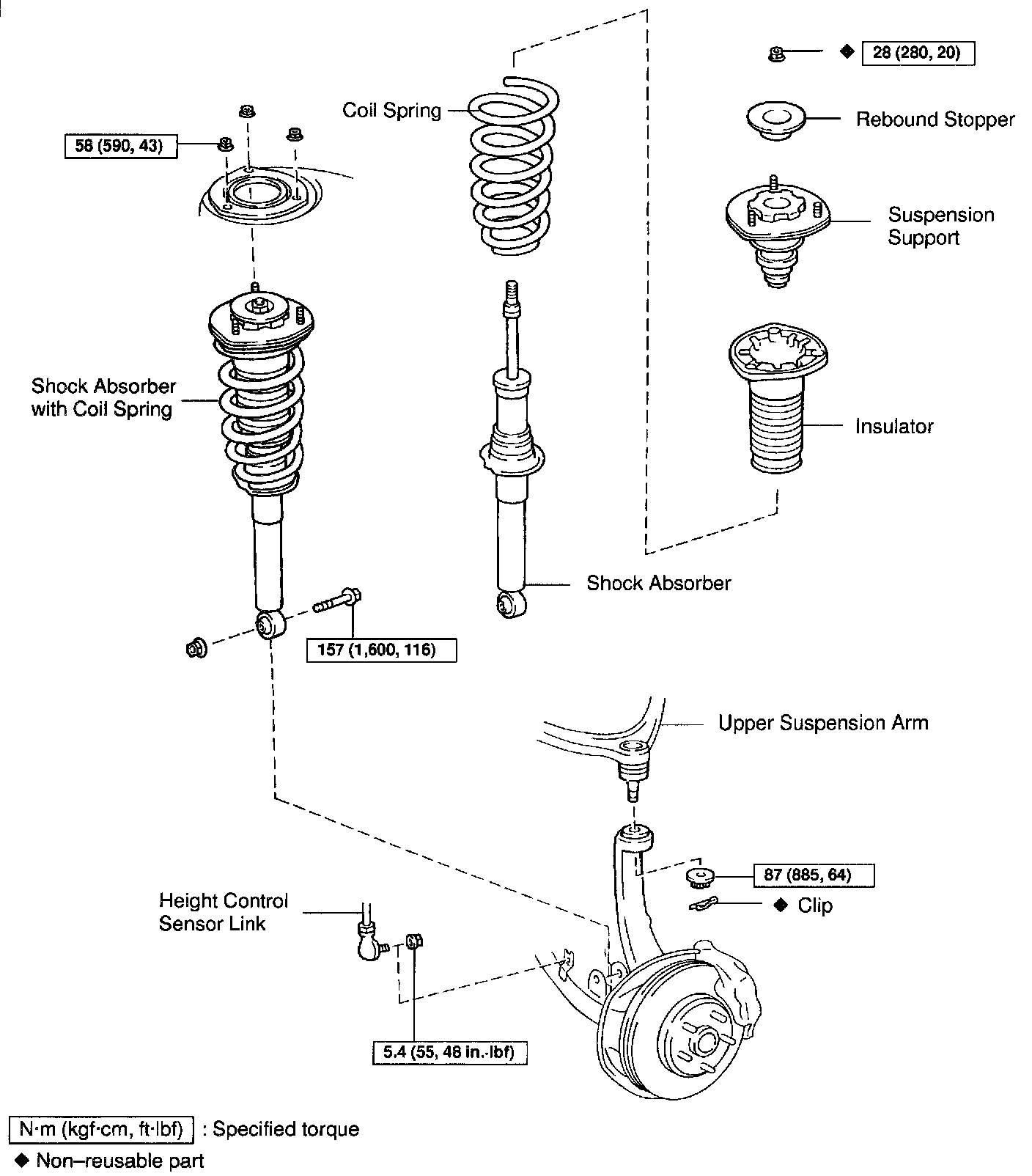 ◆ 28 (280, 20)

Coil Spring

Rebound Stopper

58 (590, 43)

Suspension Support

Shock Absorber with Coil Spring

Insulator

Shock Absorber

157 (1,600, 116)

Upper Suspension Arm

87 (885, 64)

◆ Clip

Height Control Sensor Link

5.4 (55, 48 in.·lbf)

N·m (kgf·cm, ft·lbf) : Specified torque

◆ Non–reusable part