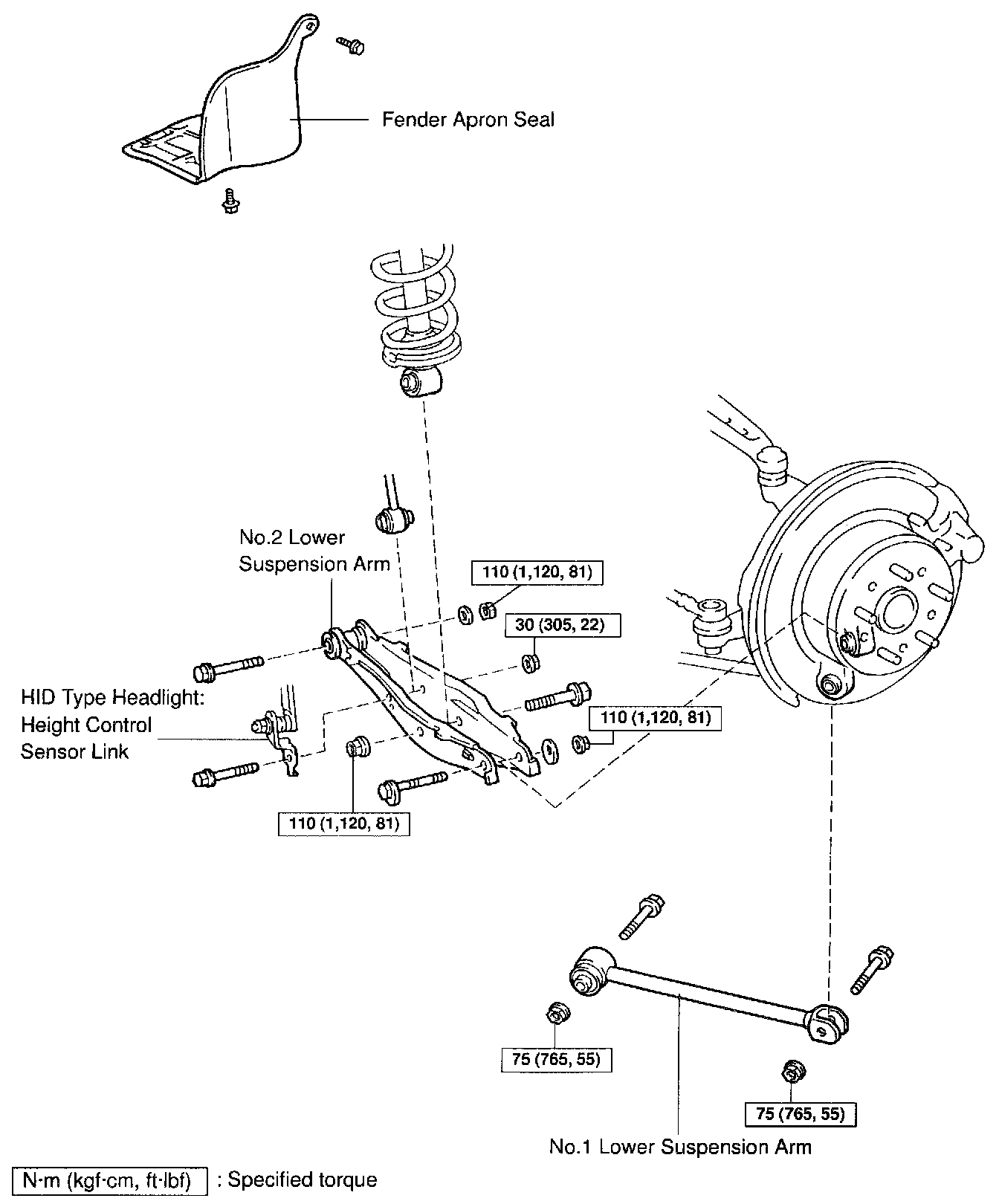 Fender Apron Seal

No.2 Lower Suspension Arm

110 (1,120, 81)

30 (305, 22)

HID Type Headlight: Height Control Sensor Link

110 (1,120, 81)

110 (1,120, 81)

75 (765, 55)

75 (765, 55)

No.1 Lower Suspension Arm

N·m (kgf·cm, ft·lbf) : Specified torque