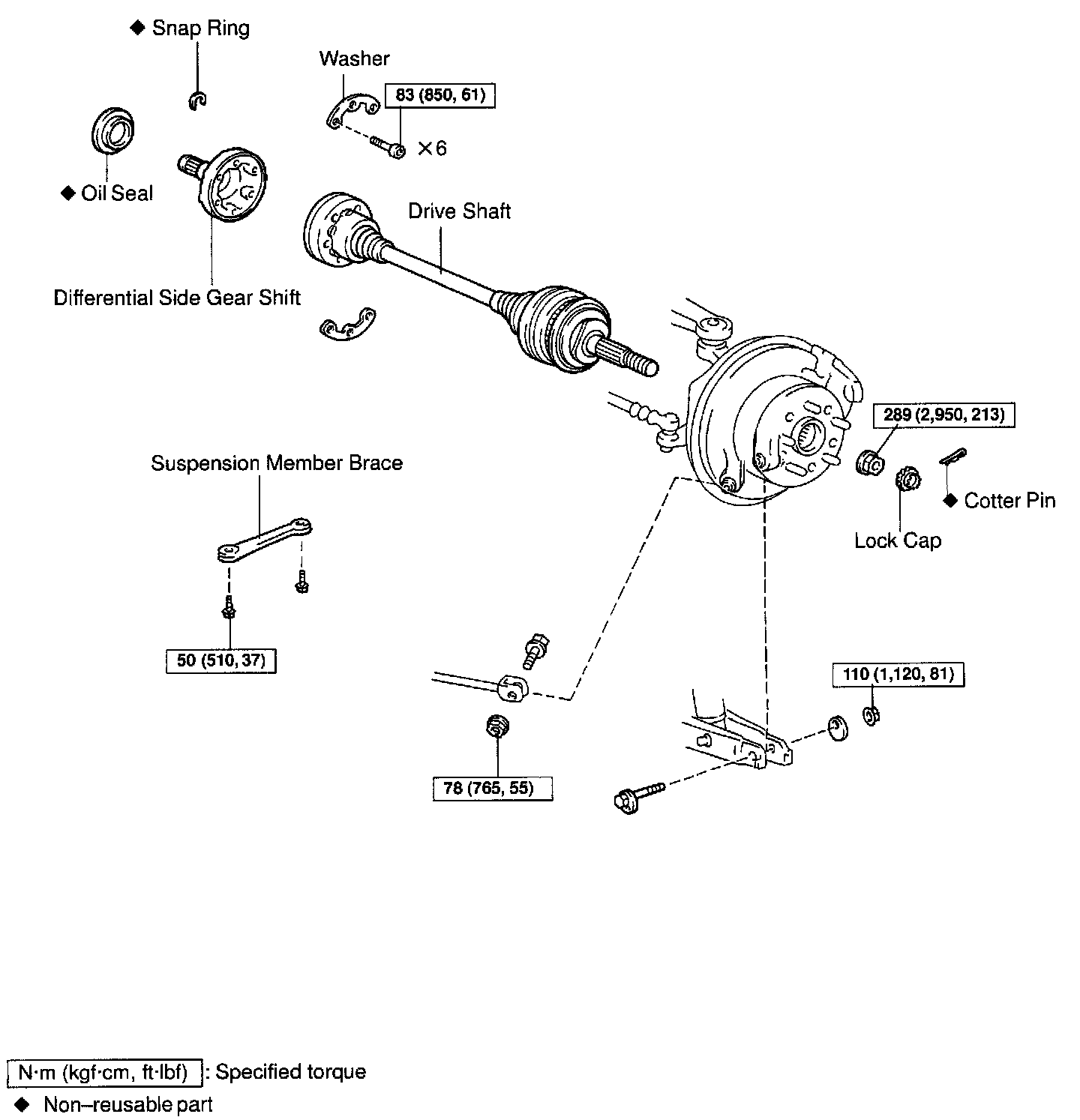 ◆ Snap Ring

Washer

83 (850, 61)

×6

◆ Oil Seal

Drive Shaft

Differential Side Gear Shift

289 (2,950, 213)

Suspension Member Brace

◆ Cotter Pin

Lock Cap

50 (510, 37)

110 (1,120, 81)

78 (765, 55)

N·m (kgf·cm, ft·lbf) : Specified torque

◆ Non–reusable part