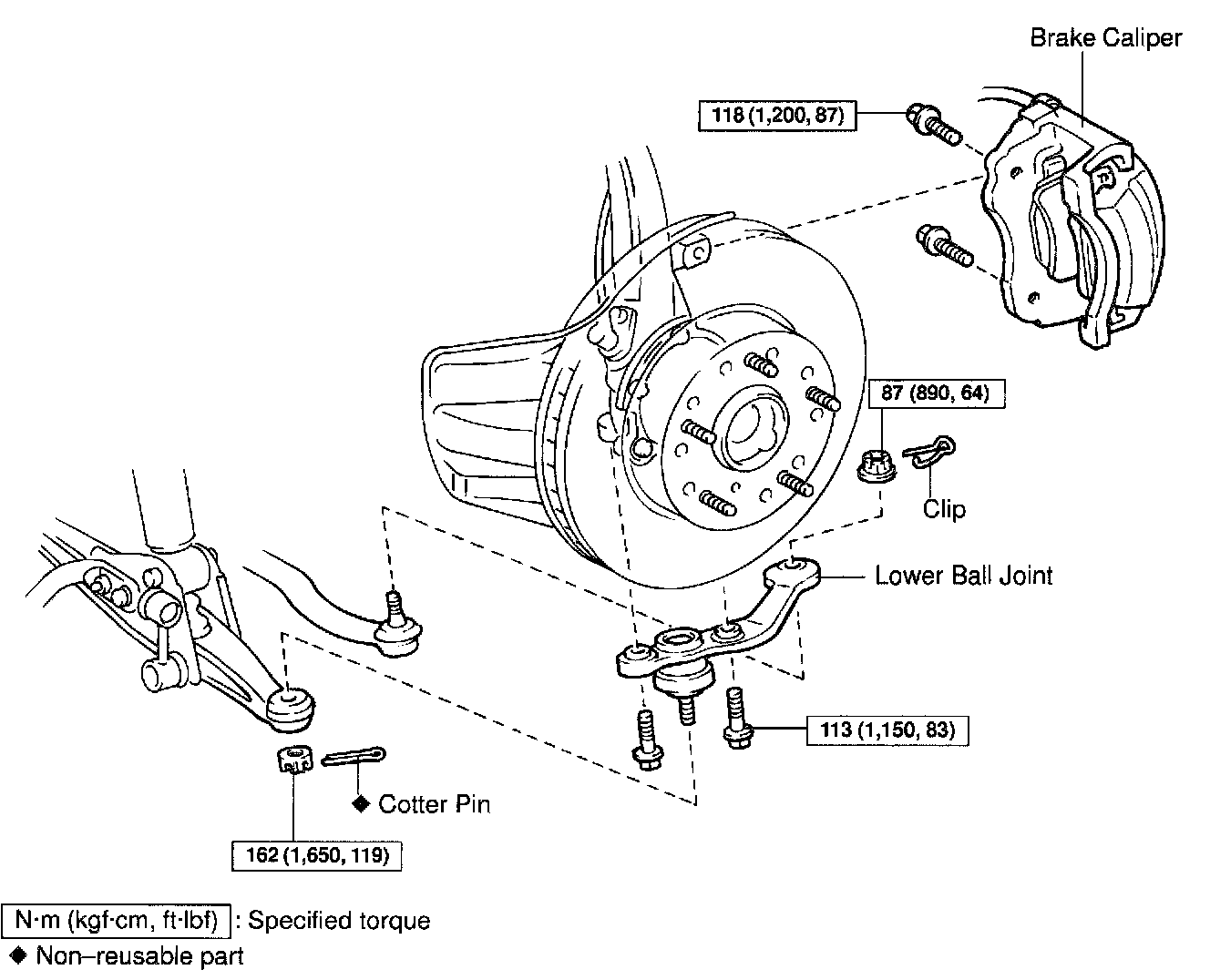 Brake Caliper

118 (1,200, 87)

87 (890, 64)

Clip

Lower Ball Joint

113 (1,150, 83)

◆ Cotter Pin

162 (1,650, 119)

N·m (kgf·cm, ft·lbf) : Specified torque
◆ Non–reusable part