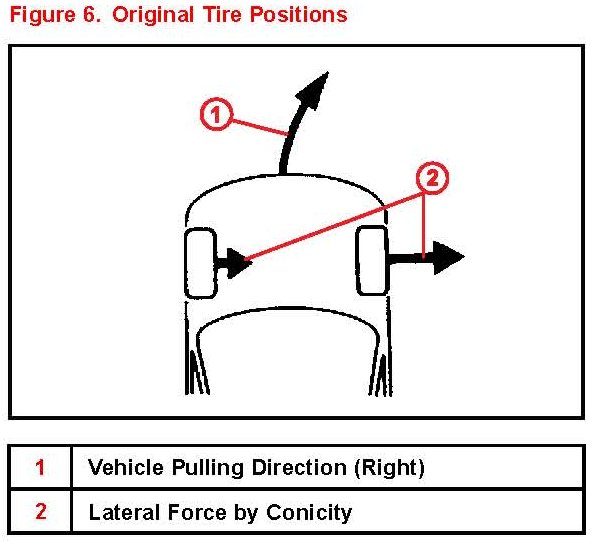 Figure 6. Original Tire Positions

1

2

| 1 | Vehicle Pulling Direction (Right) |
|---|---|
| 2 | Lateral Force by Conicity |