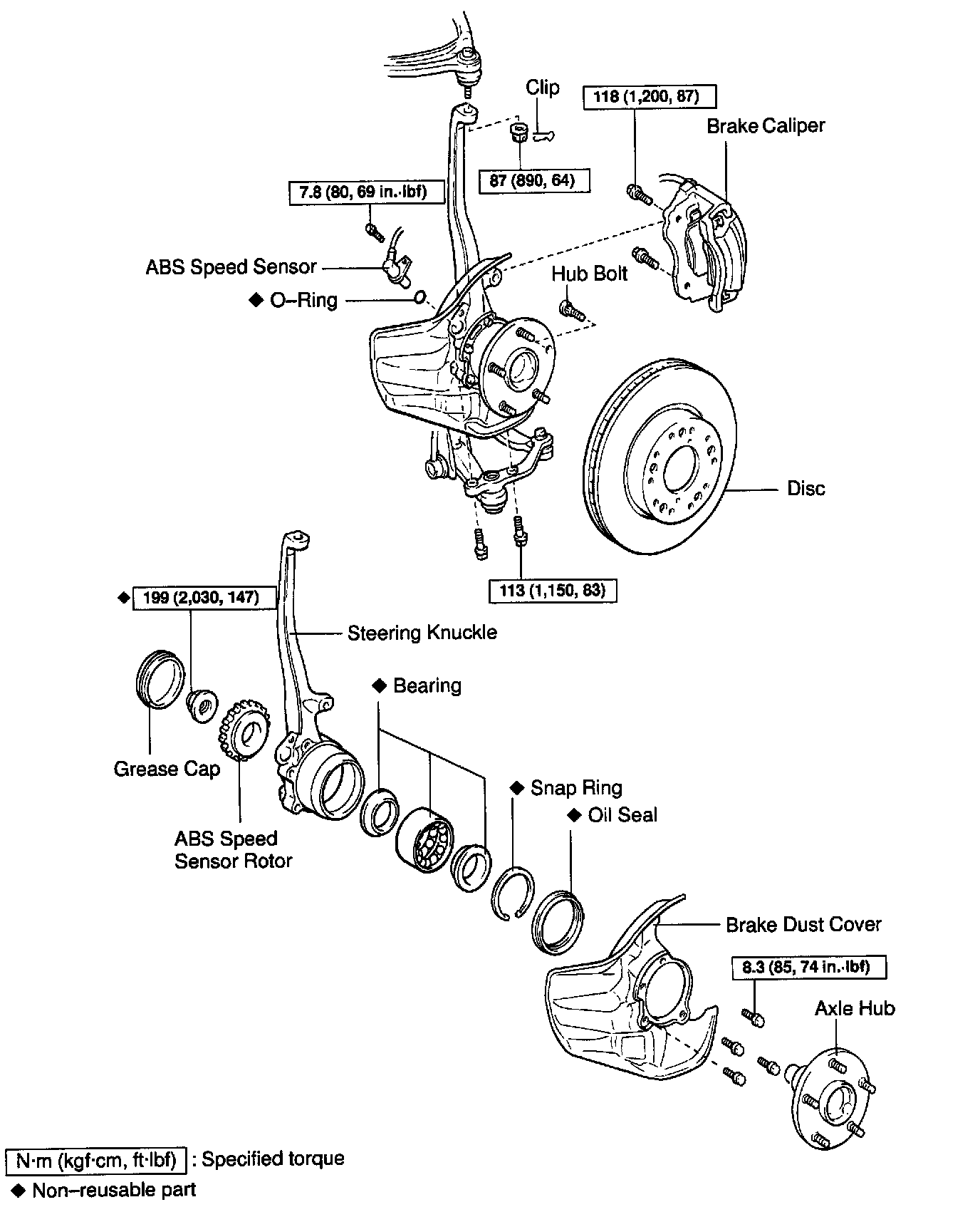 Clip

118 (1,200, 87)

Brake Caliper

87 (890, 64)

7.8 (80, 69 in.·lbf)

ABS Speed Sensor

◆ O–Ring

Hub Bolt

Disc

113 (1,150, 83)

◆ 199 (2,030, 147)

Steering Knuckle

◆ Bearing

Grease Cap

ABS Speed Sensor Rotor

◆ Snap Ring

◆ Oil Seal

Brake Dust Cover

8.3 (85, 74 in.·lbf)

Axle Hub

N·m (kgf·cm, ft·lbf) : Specified torque

◆ Non–reusable part