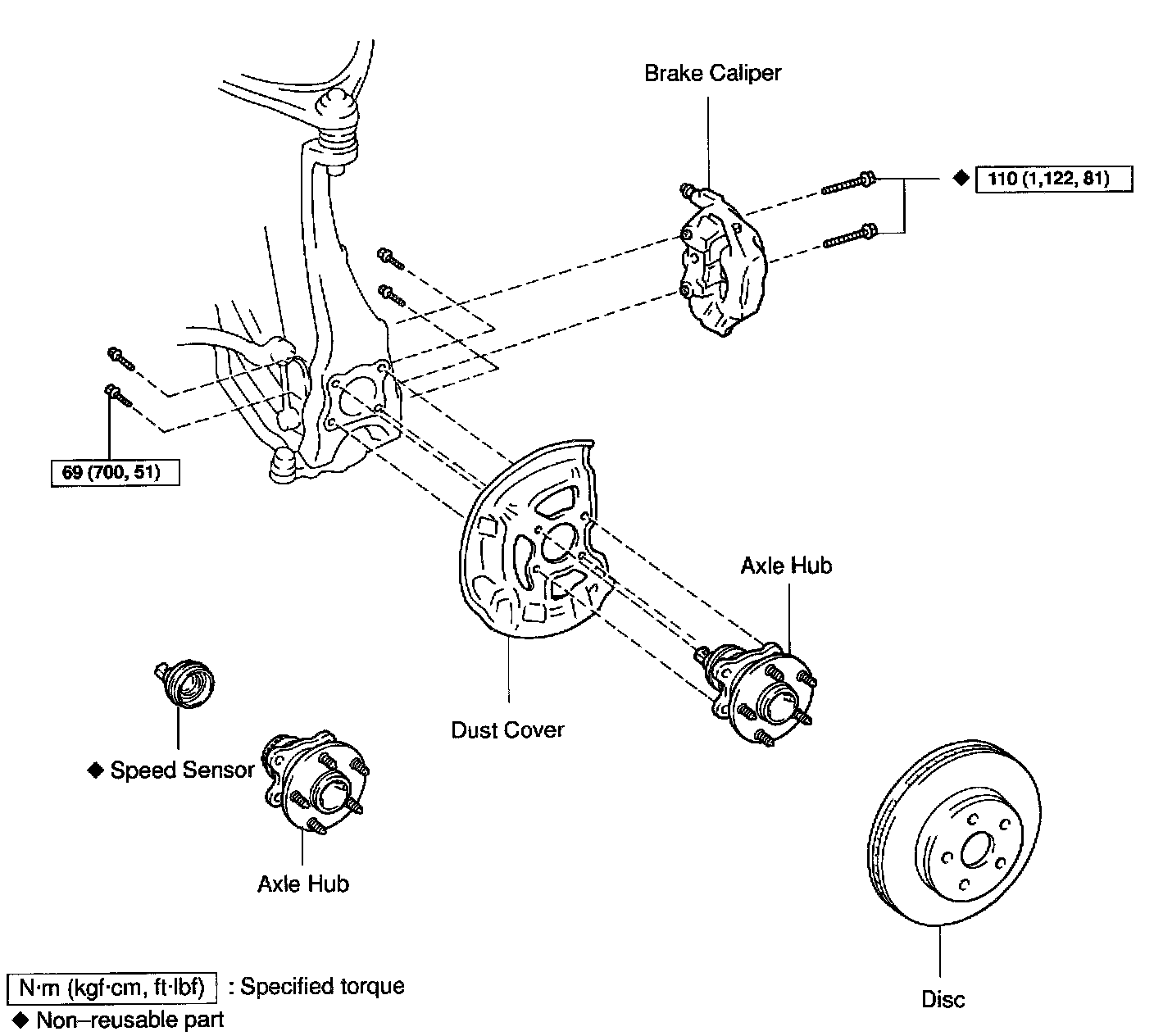 Brake Caliper

◆ 110 (1,122, 81)

69 (700, 51)

Axle Hub

Dust Cover

◆ Speed Sensor

Axle Hub

Disc

N·m (kgf·cm, ft·lbf) : Specified torque

◆ Non–reusable part