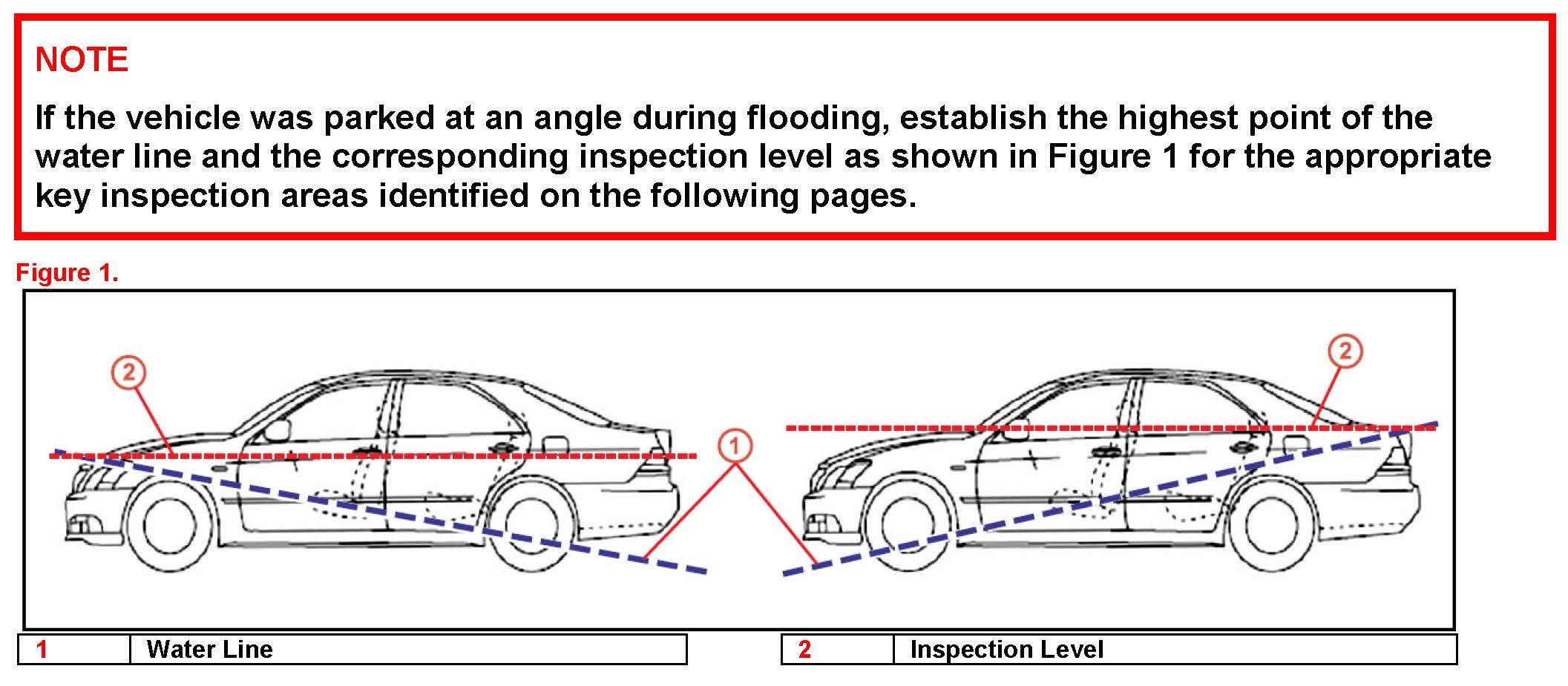 NOTE

If the vehicle was parked at an angle during flooding, establish the highest point of the water line and the corresponding inspection level as shown in Figure 1 for the appropriate key inspection areas identified on the following pages.

Figure 1.

2

1

2

| 1 | Water Line |
|---|---|

| 2 | Inspection Level |
|---|---|