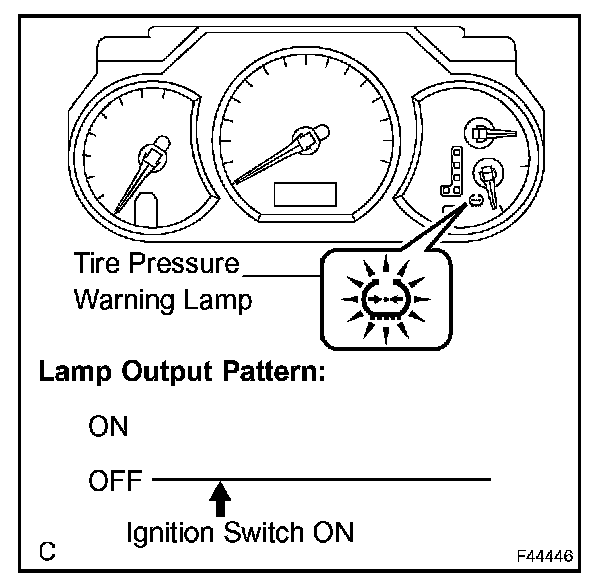 Tire Pressure Warning Lamp

Lamp Output Pattern:

ON

OFF

Ignition Switch ON

C

F44446