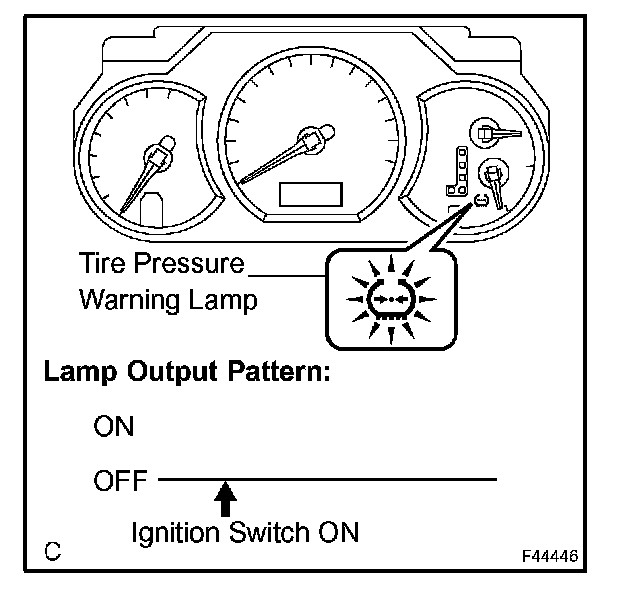 Tire Pressure Warning Lamp

Lamp Output Pattern:

ON

OFF

Ignition Switch ON

C

F44446