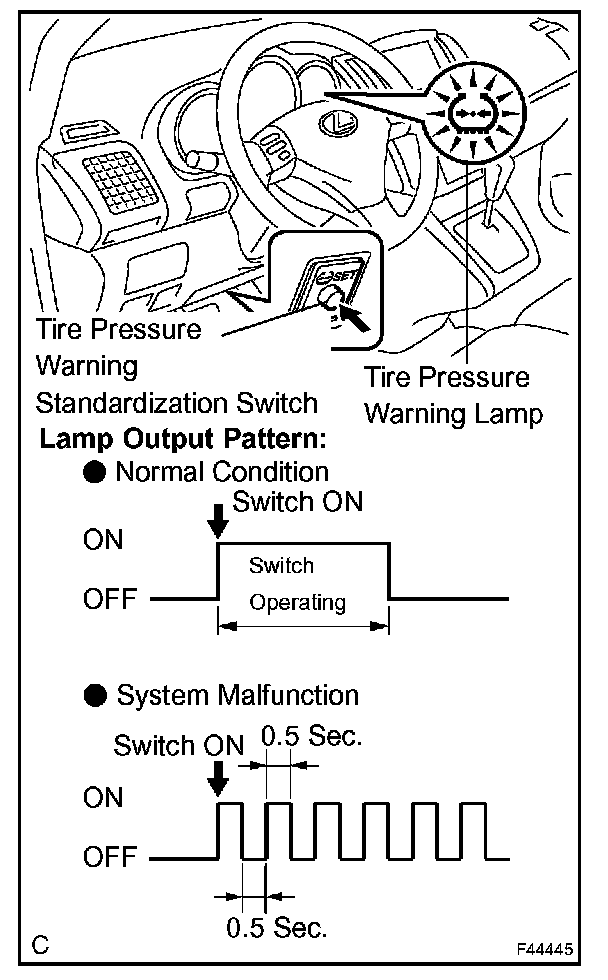 SET

Tire Pressure Warning Standardization Switch

Tire Pressure Warning Lamp

Lamp Output Pattern:

● Normal Condition

Switch ON

ON

OFF

Switch Operating

● System Malfunction

Switch ON

0.5 Sec.

ON

OFF

0.5 Sec.

C

F44445