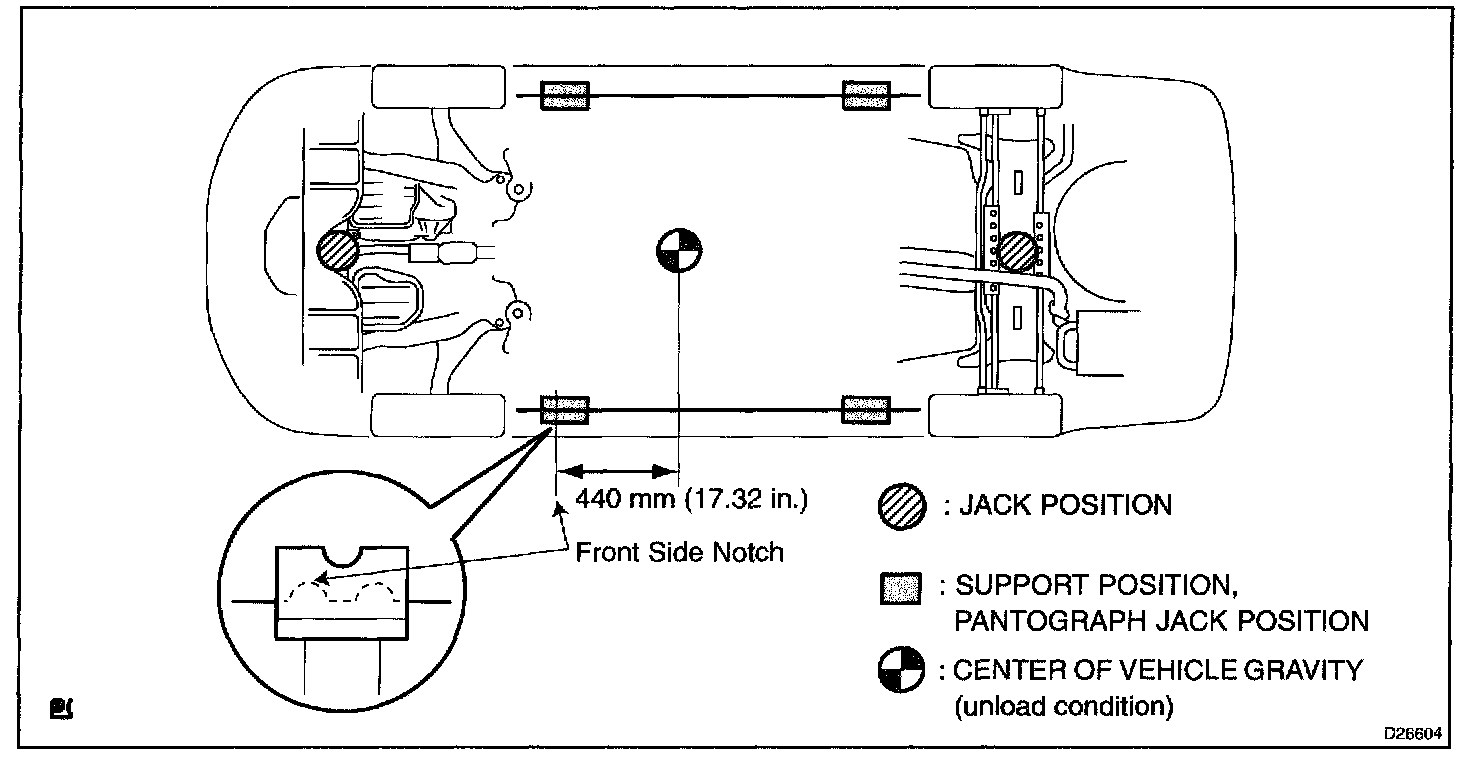 440 mm (17.32 in.)

Front Side Notch

: JACK POSITION

: SUPPORT POSITION, PANTOGRAPH JACK POSITION

: CENTER OF VEHICLE GRAVITY (unload condition)

D26604