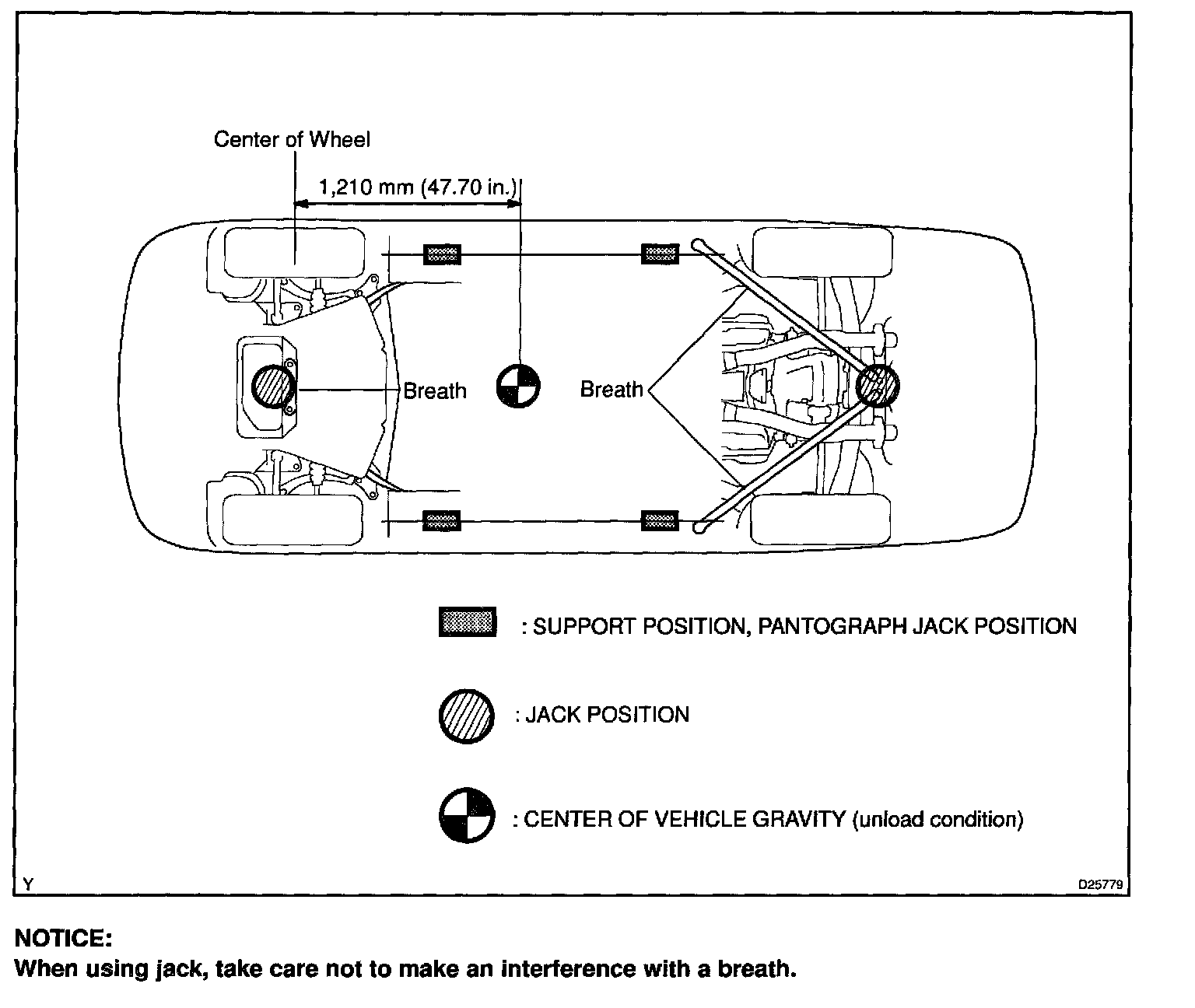 Center of Wheel

1,210 mm (47.70 in.)

Breath

Breath

: SUPPORT POSITION, PANTOGRAPH JACK POSITION

: JACK POSITION

: CENTER OF VEHICLE GRAVITY (unload condition)

Y

D25779

NOTICE:
When using jack, take care not to make an interference with a breath.