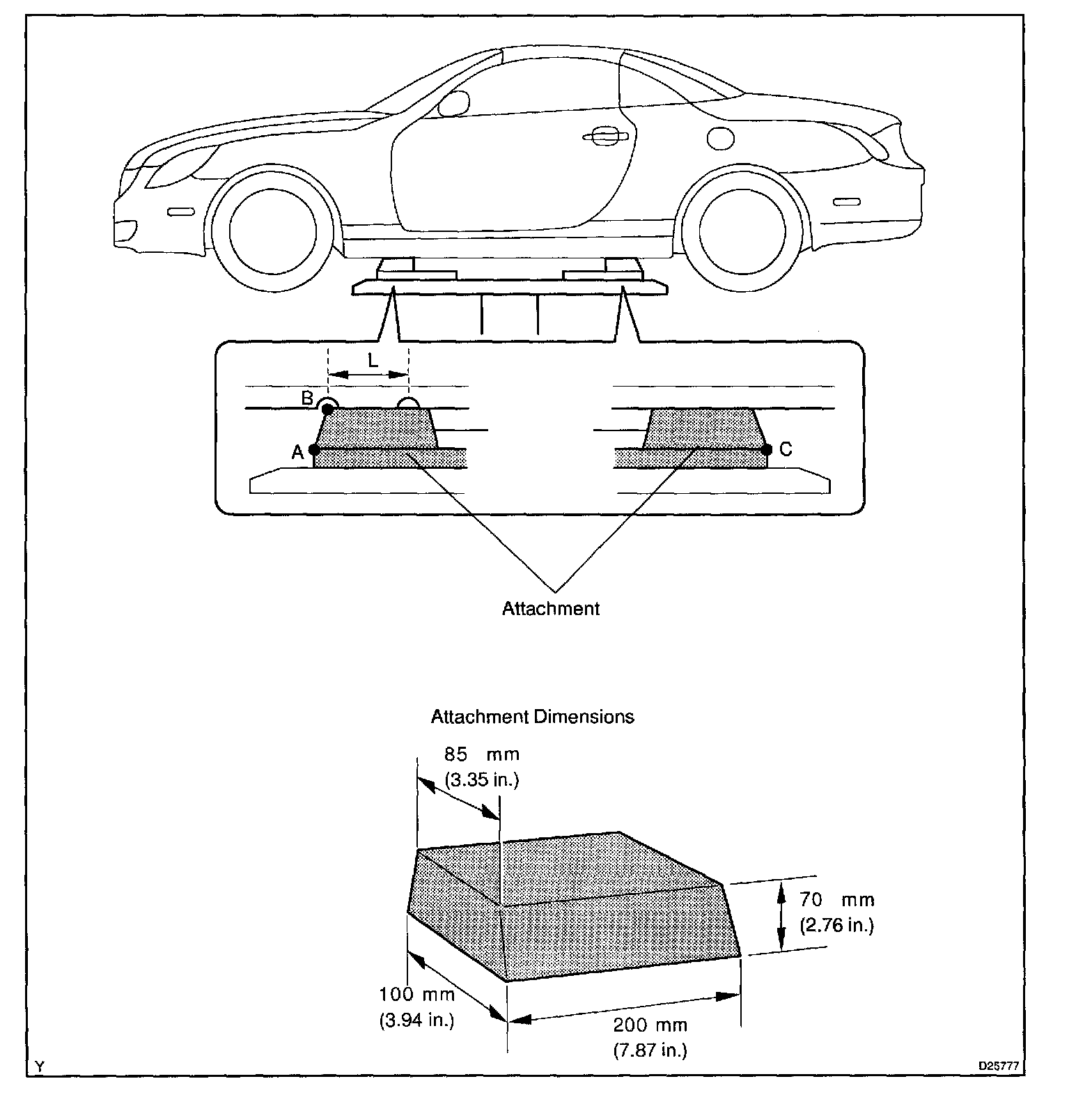 L

B

A

C

Attachment

Attachment Dimensions

85 mm
(3.35 in.)

70 mm
(2.76 in.)

100 mm
(3.94 in.)

200 mm
(7.87 in.)

Y

D25777