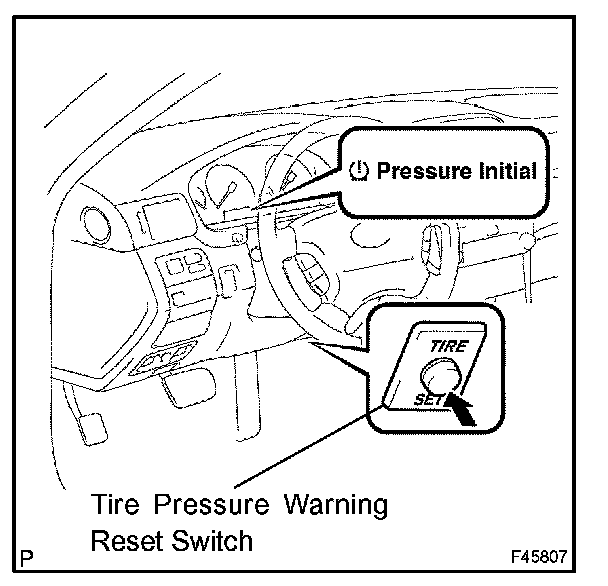 (!) Pressure Initial

TIRE

SET

Tire Pressure Warning Reset Switch

P

F45807