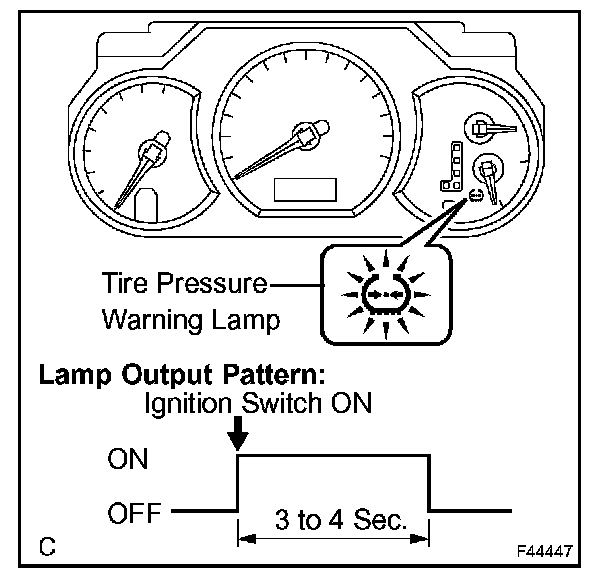 Tire Pressure Warning Lamp

Lamp Output Pattern:
Ignition Switch ON

ON

OFF

3 to 4 Sec.

C

F44447