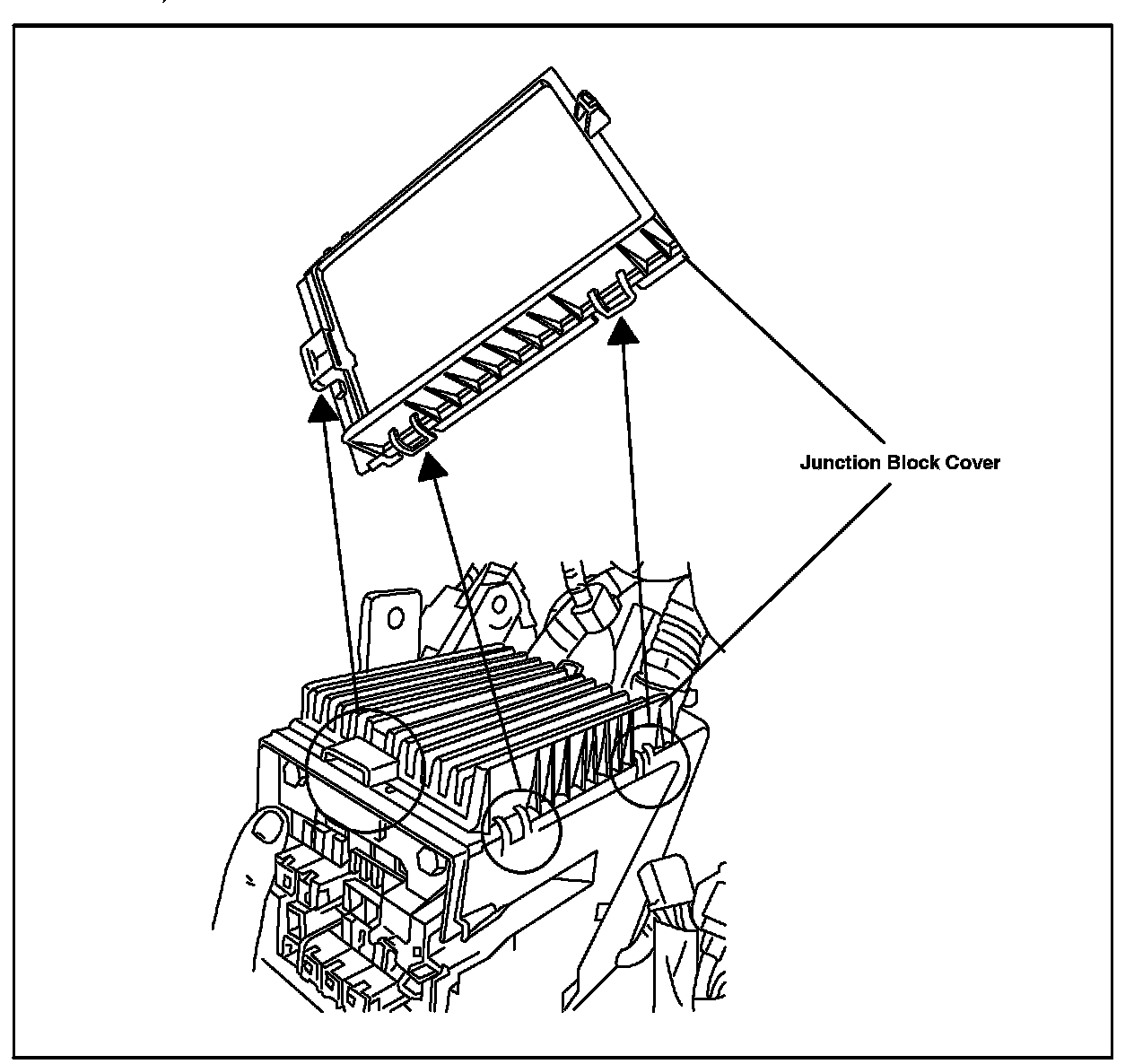 Junction Block Cover