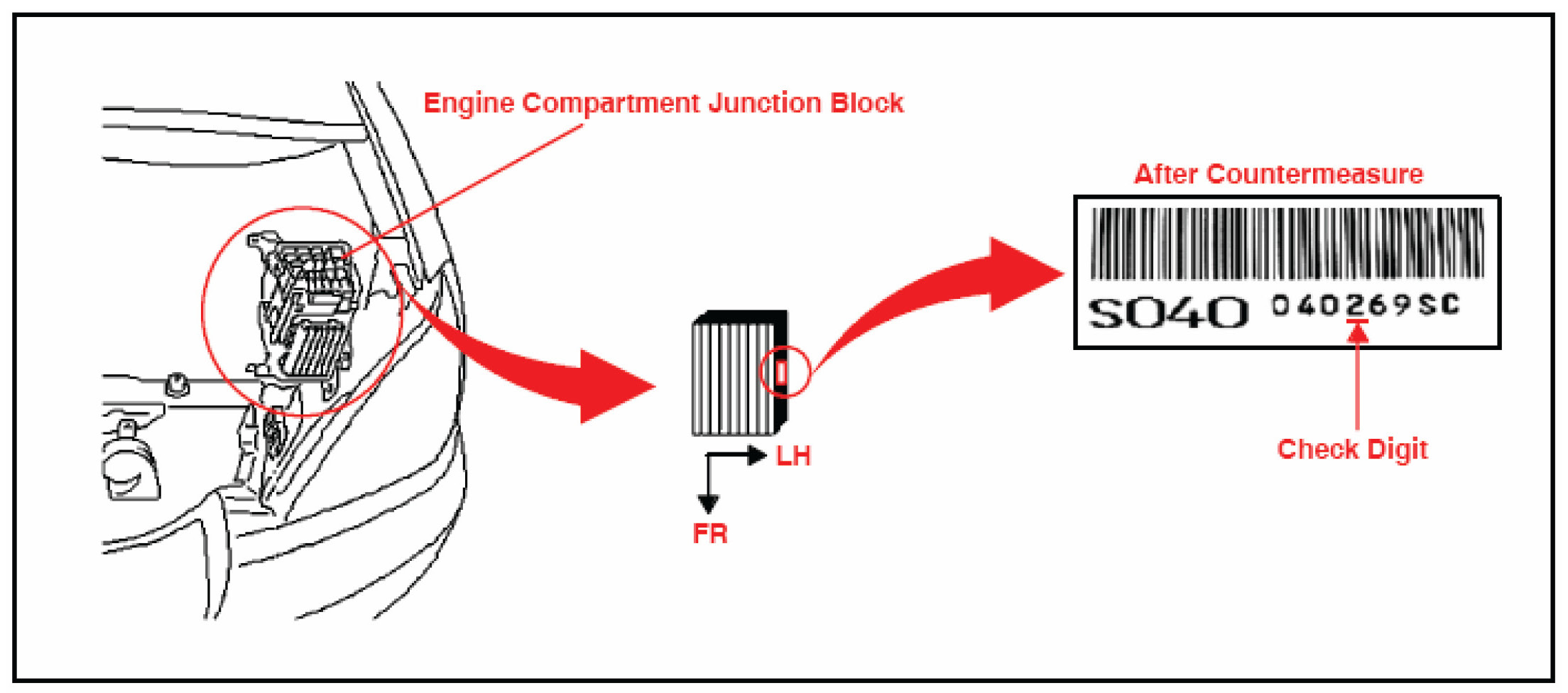 Engine Compartment Junction Block

LH

FR

After Countermeasure

S040 040269SC

Check Digit