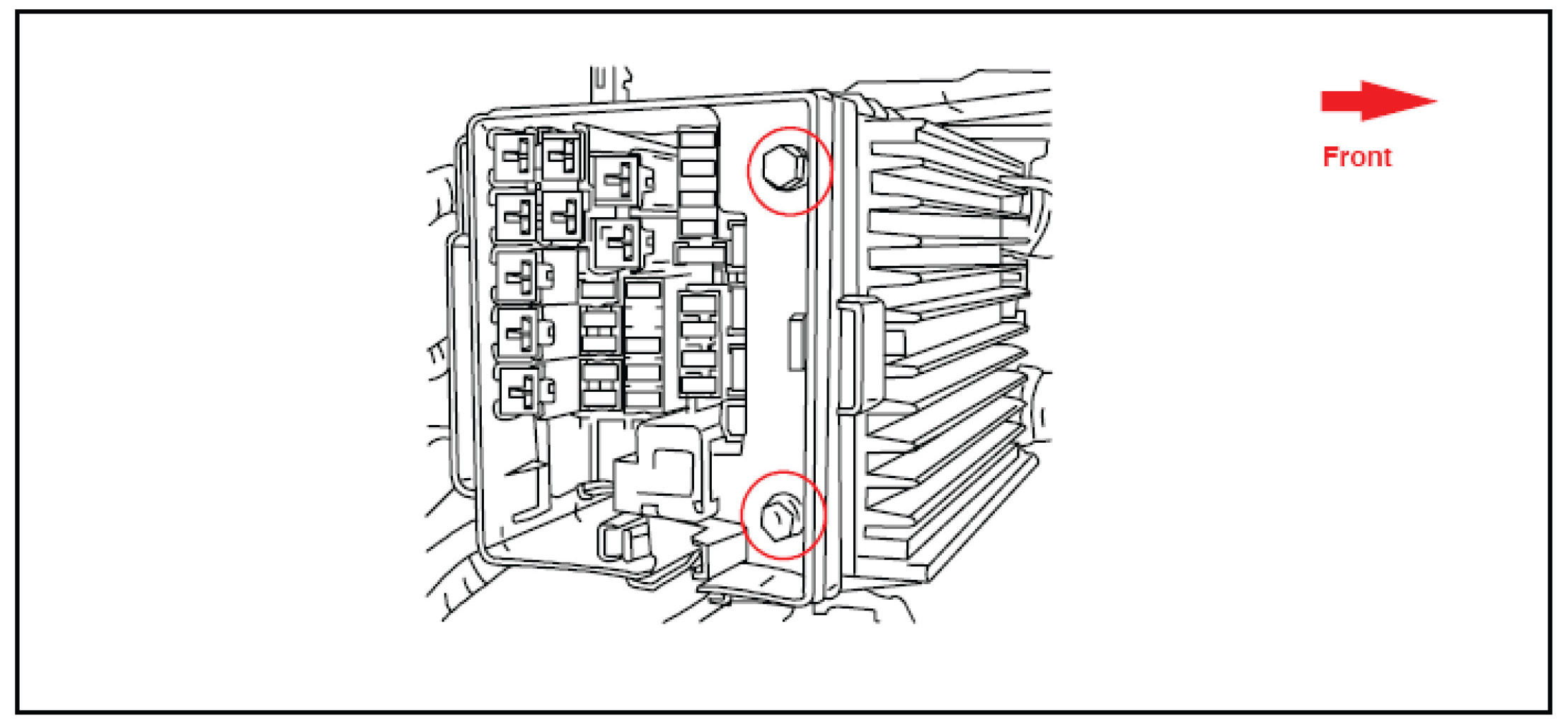 Front