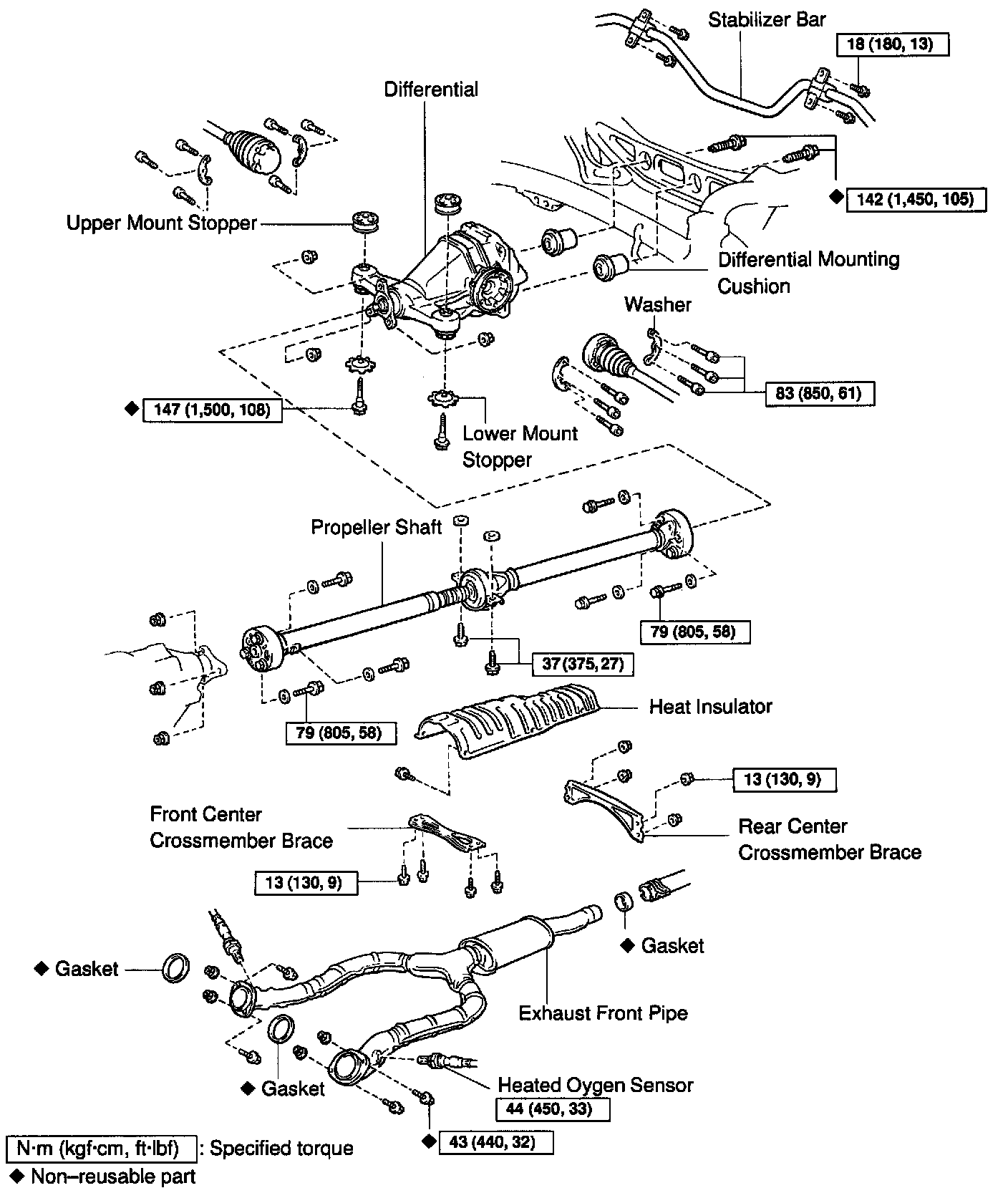 Stabilizer Bar

18 (180, 13)

Differential

◆ 142 (1,450, 105)

Upper Mount Stopper

Differential Mounting Cushion

Washer

83 (850, 61)

◆ 147 (1,500, 108)

Lower Mount Stopper

Propeller Shaft

79 (805, 58)

37 (375, 27)

79 (805, 58)

Heat Insulator

13 (130, 9)

Front Center Crossmember Brace

Rear Center Crossmember Brace

13 (130, 9)

◆ Gasket

◆ Gasket

Exhaust Front Pipe

◆ Gasket

Heated Oygen Sensor

44 (450, 33)

◆ 43 (440, 32)

N·m (kgf·cm, ft·lbf) : Specified torque

◆ Non–reusable part