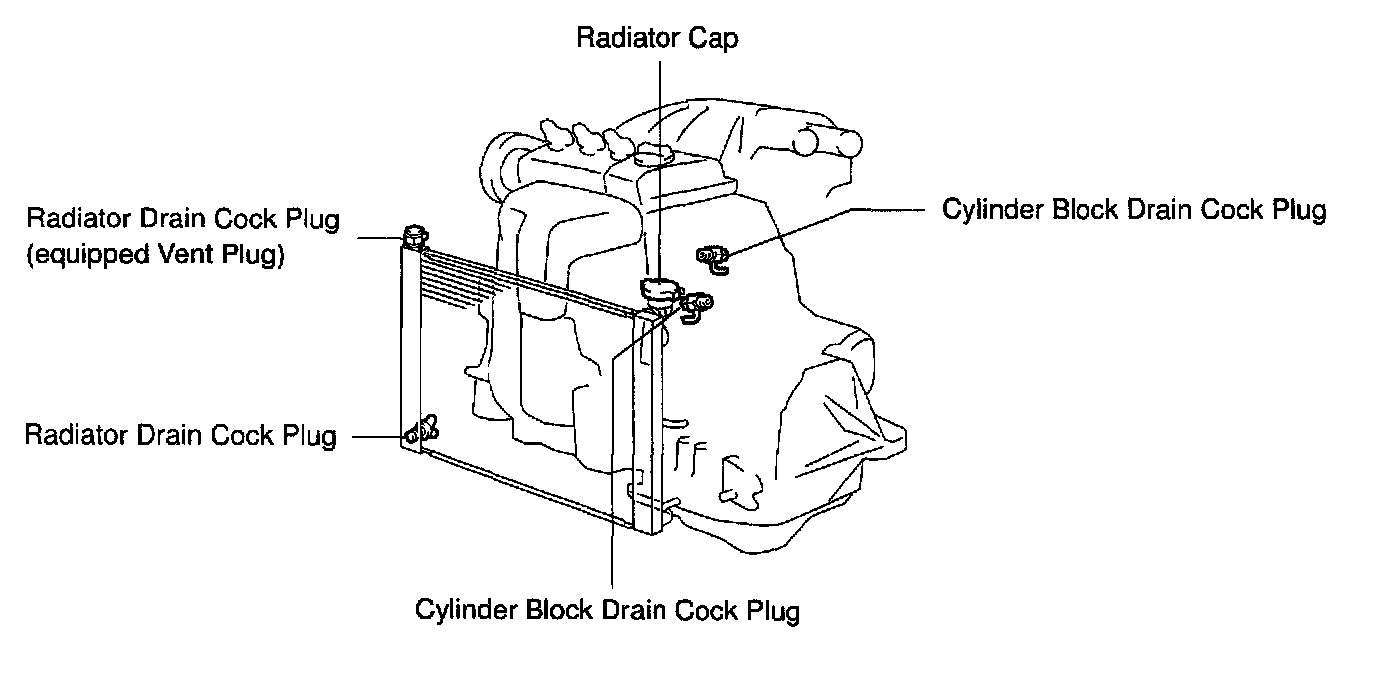 Radiator Cap

Radiator Drain Cock Plug
(equipped Vent Plug)

Cylinder Block Drain Cock Plug

Radiator Drain Cock Plug

Cylinder Block Drain Cock Plug