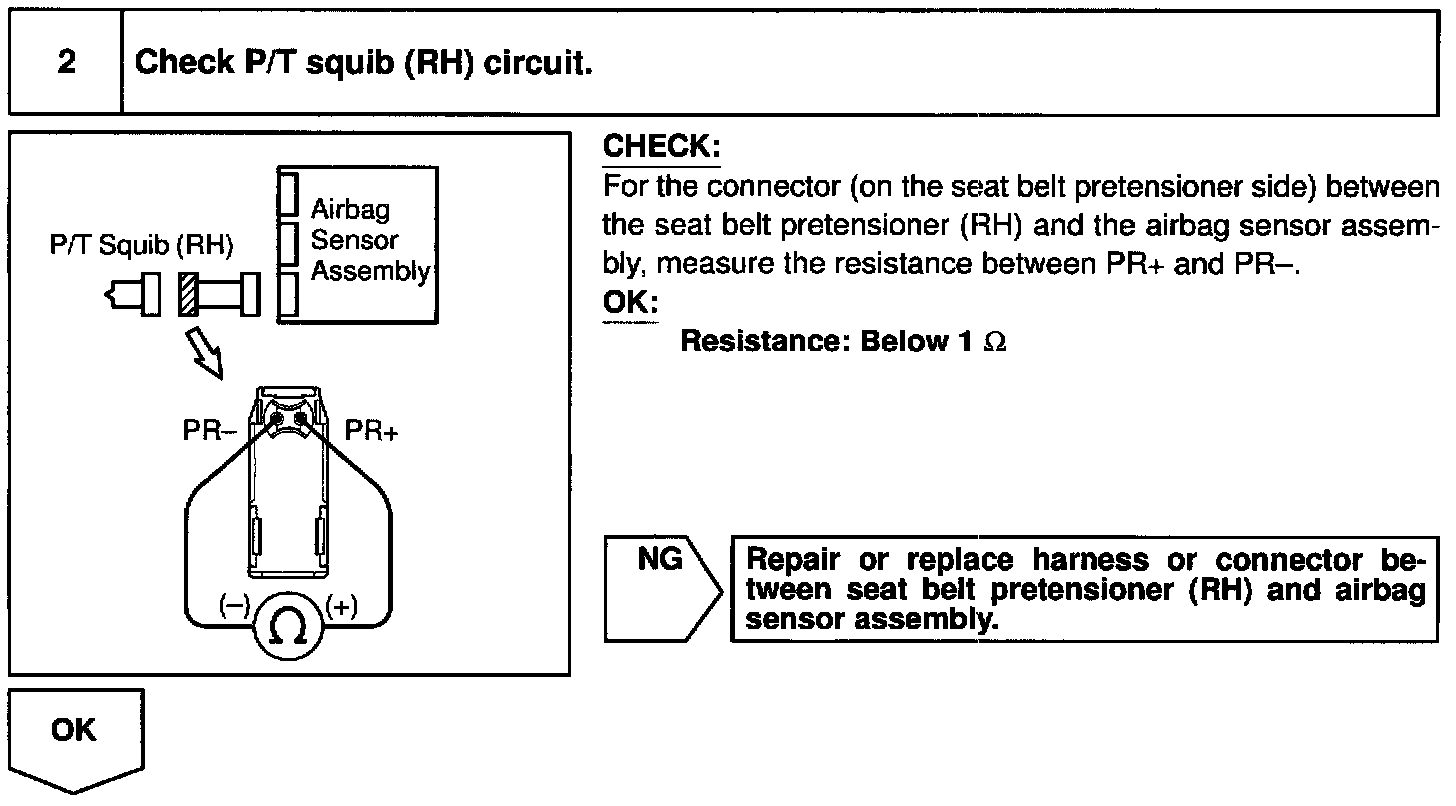 2 Check P/T squib (RH) circuit.

P/T Squib (RH)

Airbag Sensor Assembly

PR–

PR+

(–)

$\Omega$

(+)

CHECK:

For the connector (on the seat belt pretensioner side) between the seat belt pretensioner (RH) and the airbag sensor assembly, measure the resistance between PR+ and PR–.

OK:

Resistance: Below 1 $\Omega$

NG

Repair or replace harness or connector between seat belt pretensioner (RH) and airbag sensor assembly.

OK