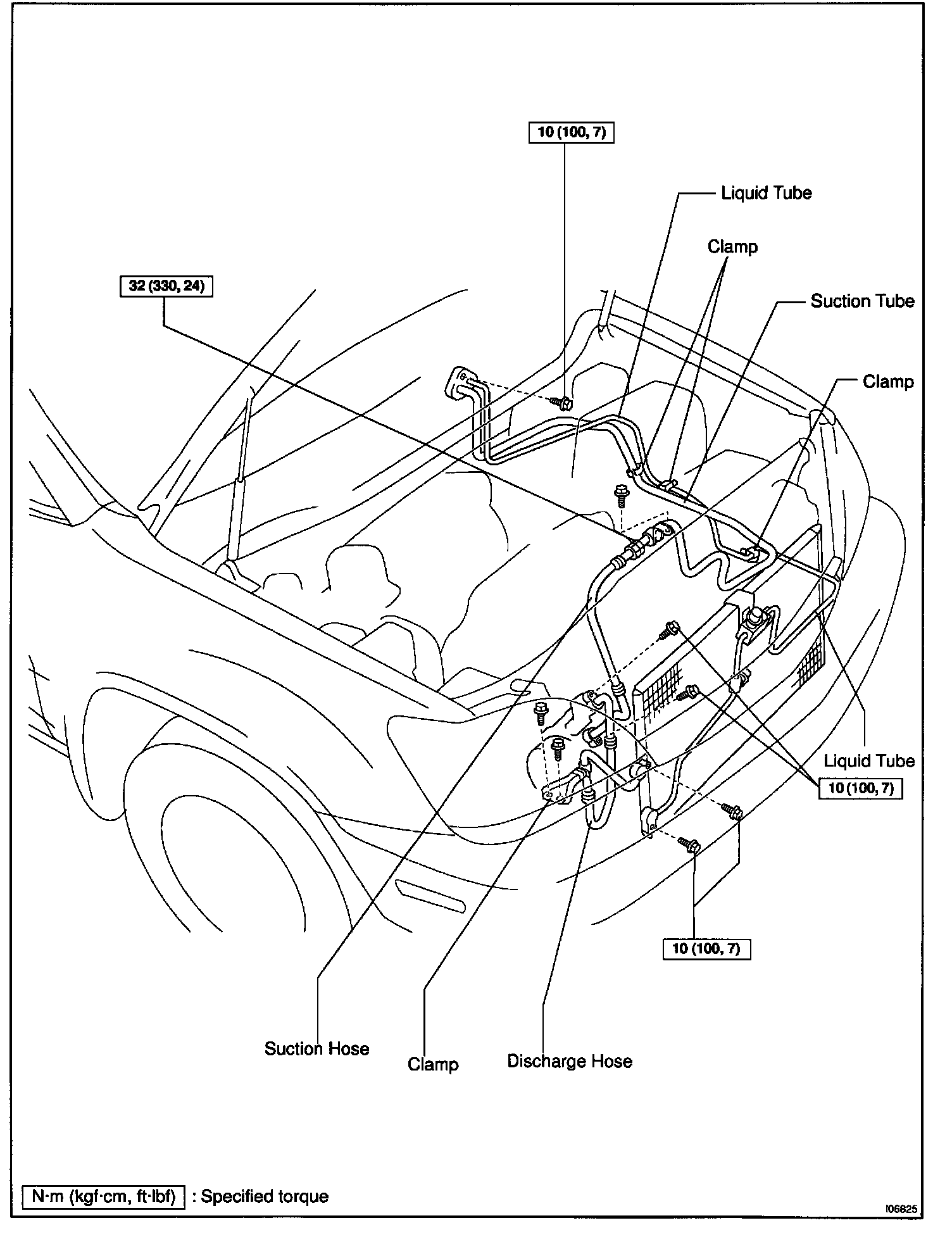 10 (100, 7)

Liquid Tube

Clamp

32 (330, 24)

Suction Tube

Clamp

Liquid Tube

10 (100, 7)

10 (100, 7)

Suction Hose

Clamp

Discharge Hose

N·m (kgf·cm, ft·lbf) : Specified torque

I06825