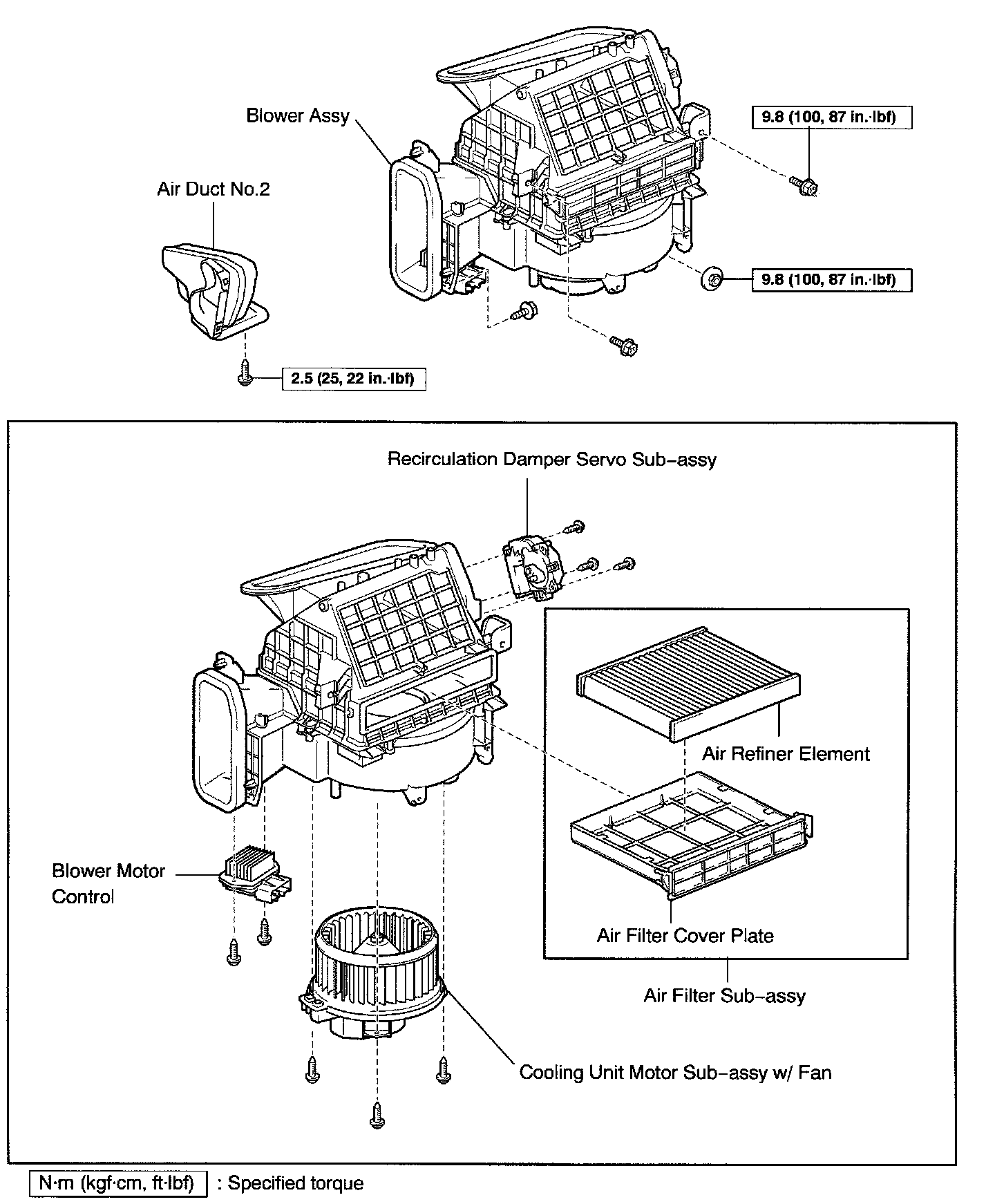 Blower Assy

9.8 (100, 87 in.·lbf)

Air Duct No.2

9.8 (100, 87 in.·lbf)

2.5 (25, 22 in.·lbf)

Recirculation Damper Servo Sub-assy

Air Refiner Element

Blower Motor Control

Air Filter Cover Plate

Air Filter Sub-assy

Cooling Unit Motor Sub-assy w/ Fan

N·m (kgf·cm, ft·lbf) : Specified torque