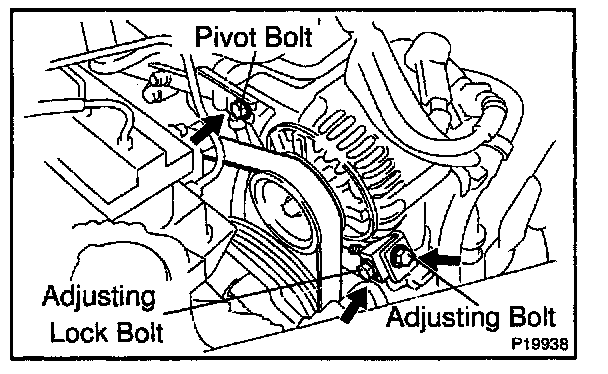 Pivot Bolt

Adjusting Lock Bolt

Adjusting Bolt

P19938