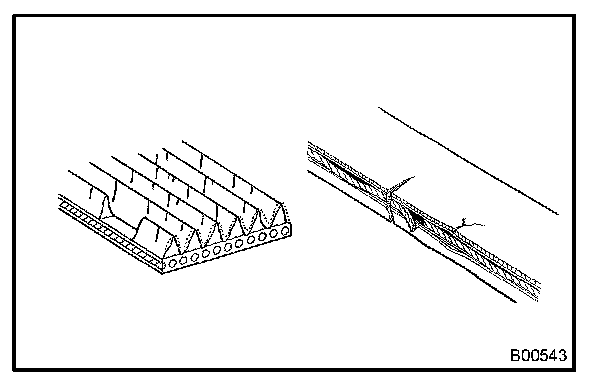 B00543