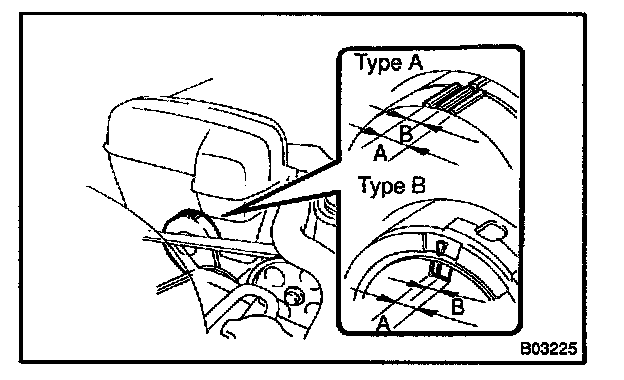 Type A
B
A
Type B
B
A
B03225