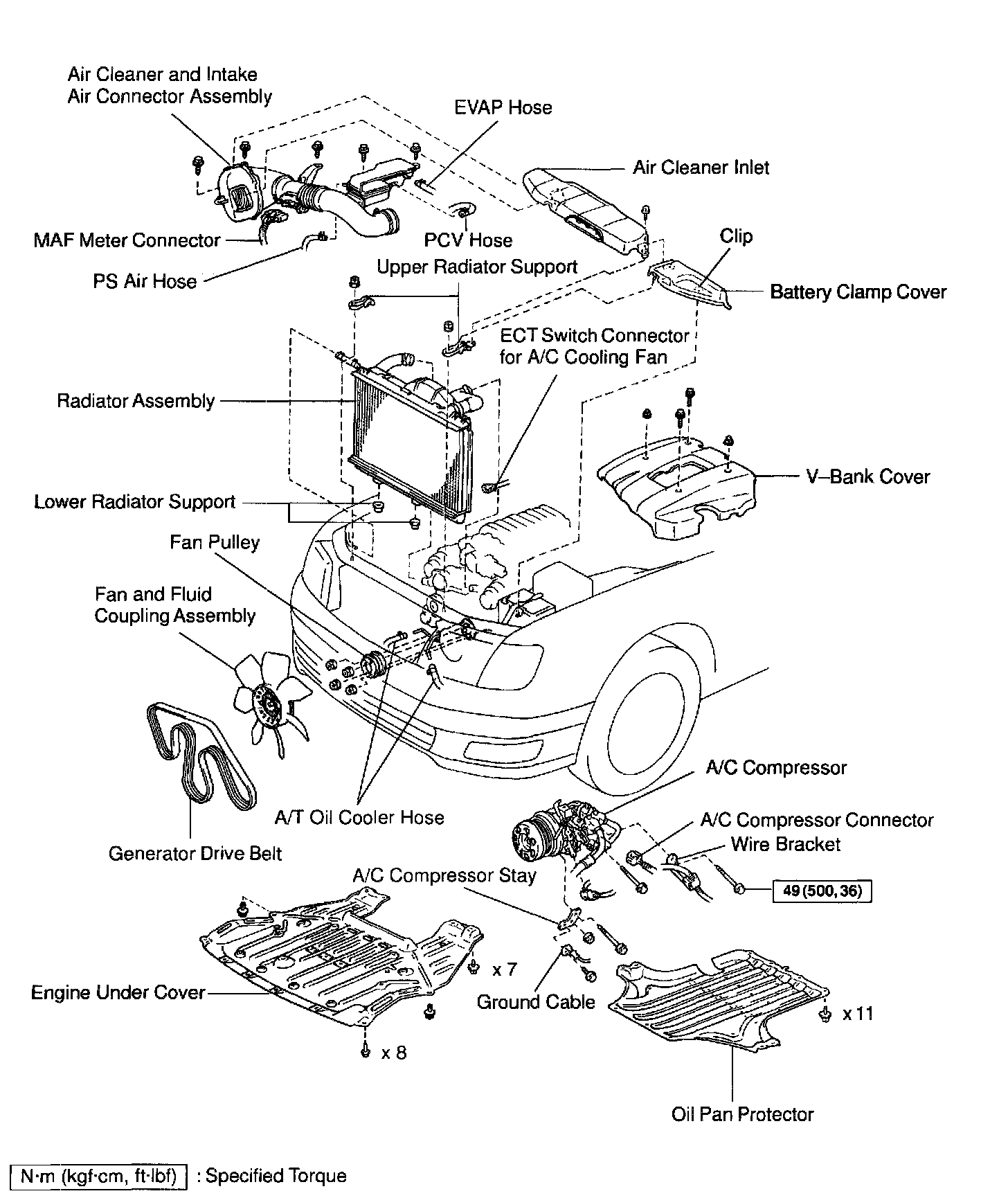 Air Cleaner and Intake Air Connector Assembly

EVAP Hose

Air Cleaner Inlet

MAF Meter Connector

PCV Hose

Clip

PS Air Hose

Upper Radiator Support

Battery Clamp Cover

ECT Switch Connector for A/C Cooling Fan

Radiator Assembly

V–Bank Cover

Lower Radiator Support

Fan Pulley

Fan and Fluid Coupling Assembly

A/C Compressor

A/T Oil Cooler Hose

A/C Compressor Connector

Wire Bracket

Generator Drive Belt

A/C Compressor Stay

49 (500, 36)

x 7

Engine Under Cover

Ground Cable

x 11

x 8

Oil Pan Protector

N·m (kgf·cm, ft·lbf) : Specified Torque