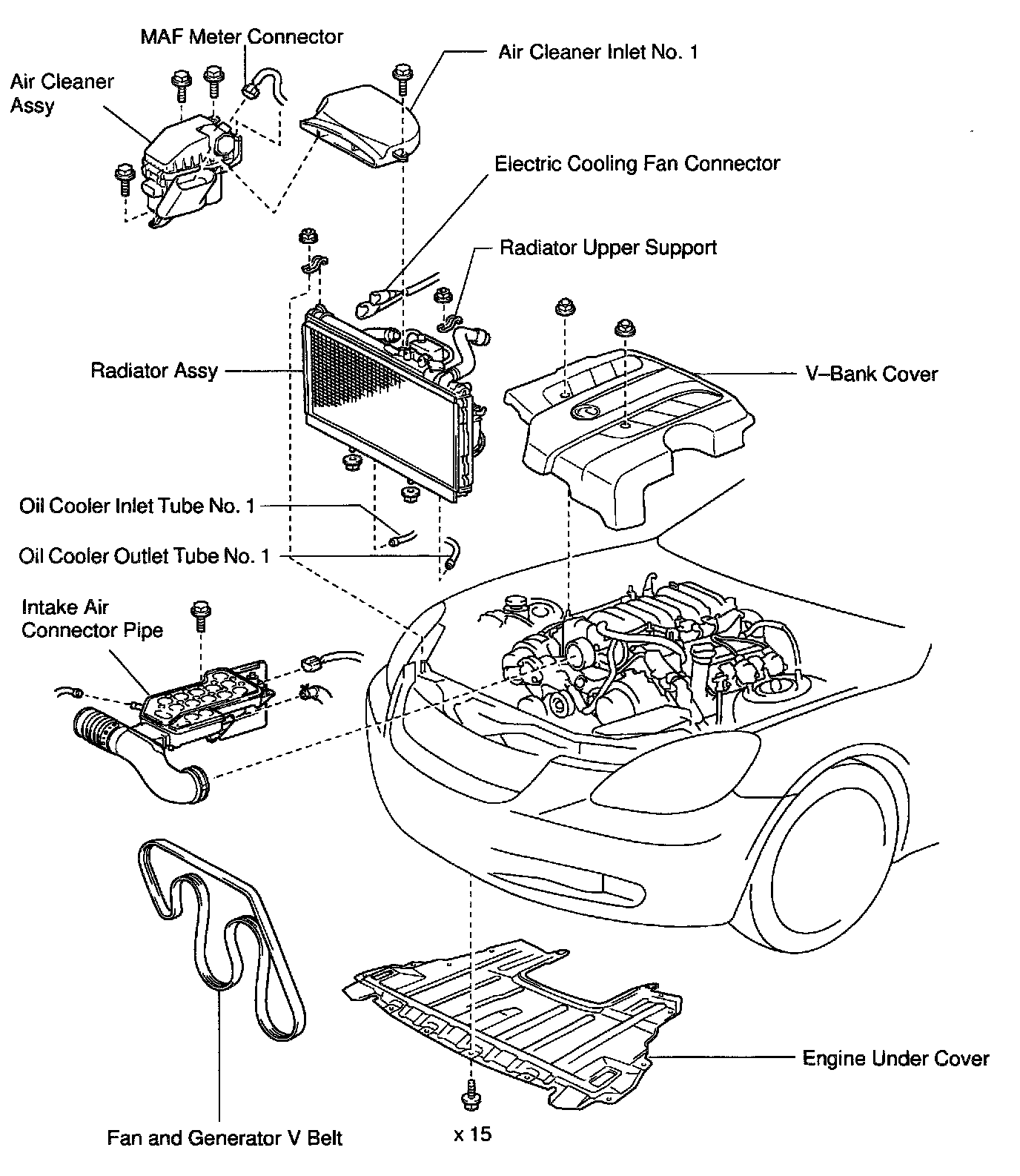 MAF Meter Connector

Air Cleaner Assy

Air Cleaner Inlet No. 1

Electric Cooling Fan Connector

Radiator Upper Support

Radiator Assy

V–Bank Cover

Oil Cooler Inlet Tube No. 1

Oil Cooler Outlet Tube No. 1

Intake Air Connector Pipe

Engine Under Cover

Fan and Generator V Belt

x 15