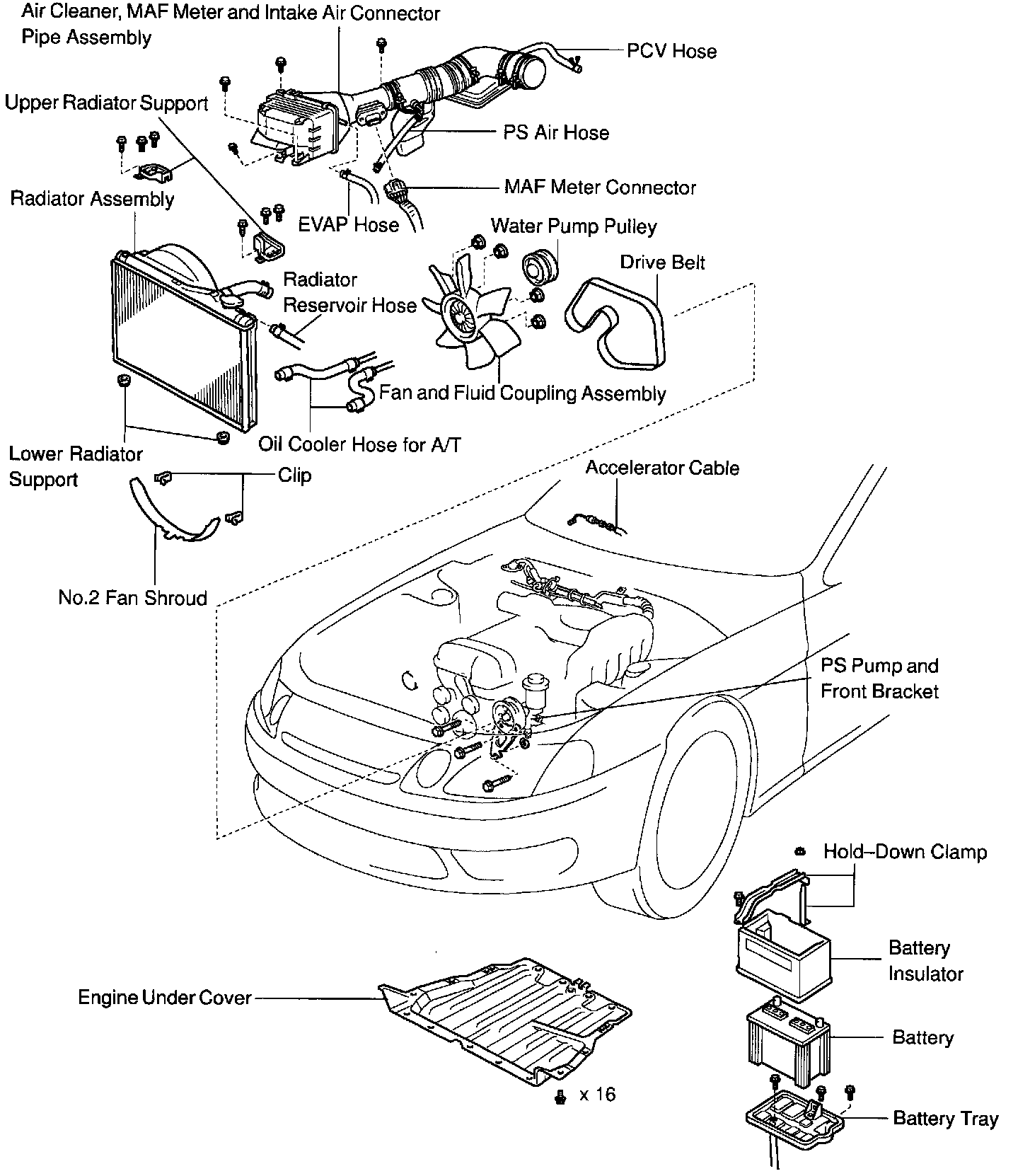 Air Cleaner, MAF Meter and Intake Air Connector Pipe Assembly

PCV Hose

Upper Radiator Support

PS Air Hose

MAF Meter Connector

Radiator Assembly

EVAP Hose

Water Pump Pulley

Drive Belt

Radiator Reservoir Hose

Fan and Fluid Coupling Assembly

Oil Cooler Hose for A/T

Lower Radiator Support

Clip

Accelerator Cable

No.2 Fan Shroud

PS Pump and Front Bracket

Hold–Down Clamp

Battery Insulator

Engine Under Cover

Battery

x 16

Battery Tray