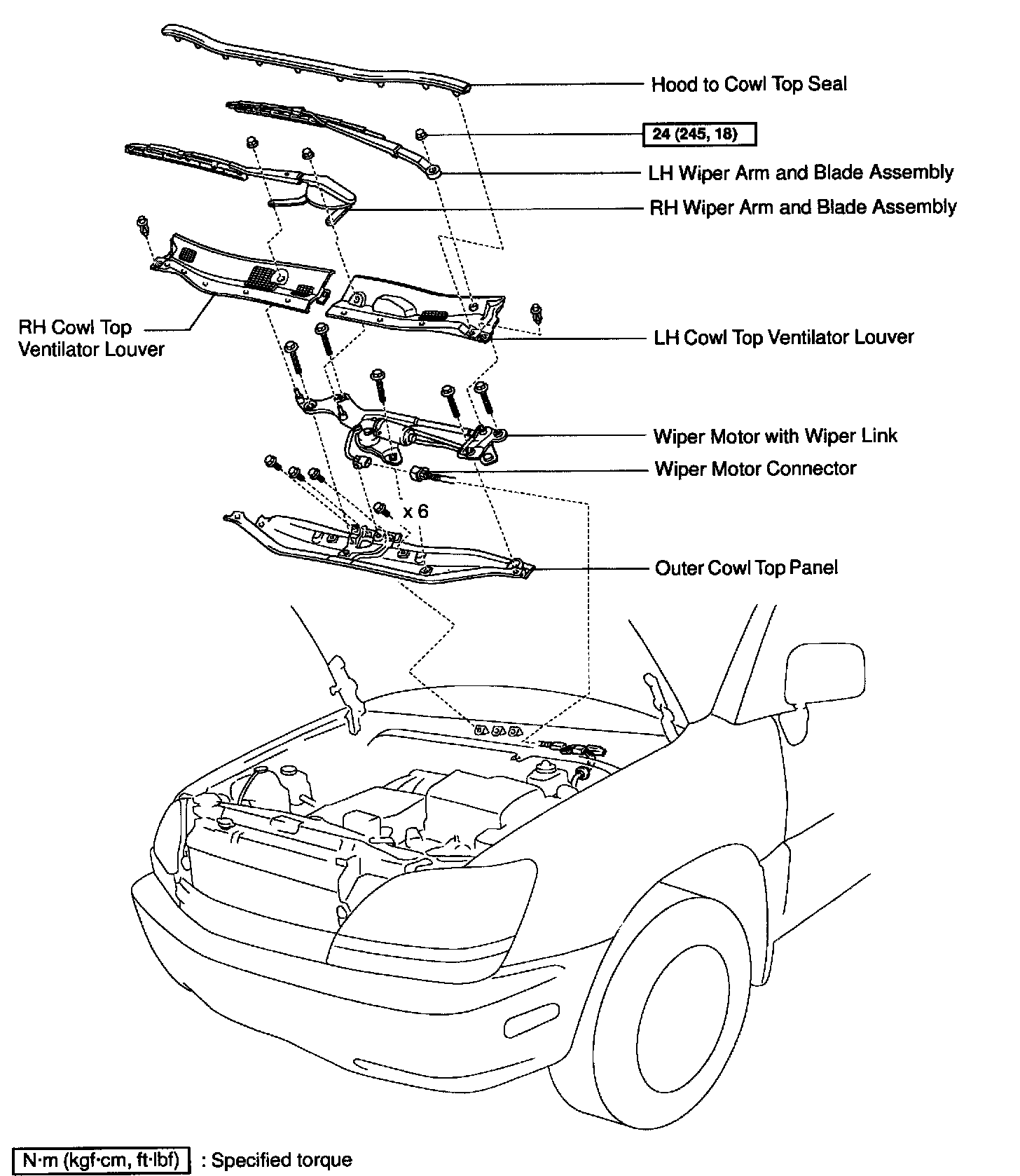 Hood to Cowl Top Seal

24 (245, 18)

LH Wiper Arm and Blade Assembly

RH Wiper Arm and Blade Assembly

RH Cowl Top Ventilator Louver

LH Cowl Top Ventilator Louver

Wiper Motor with Wiper Link

Wiper Motor Connector

x 6

Outer Cowl Top Panel

N·m (kgf·cm, ft·lbf) : Specified torque