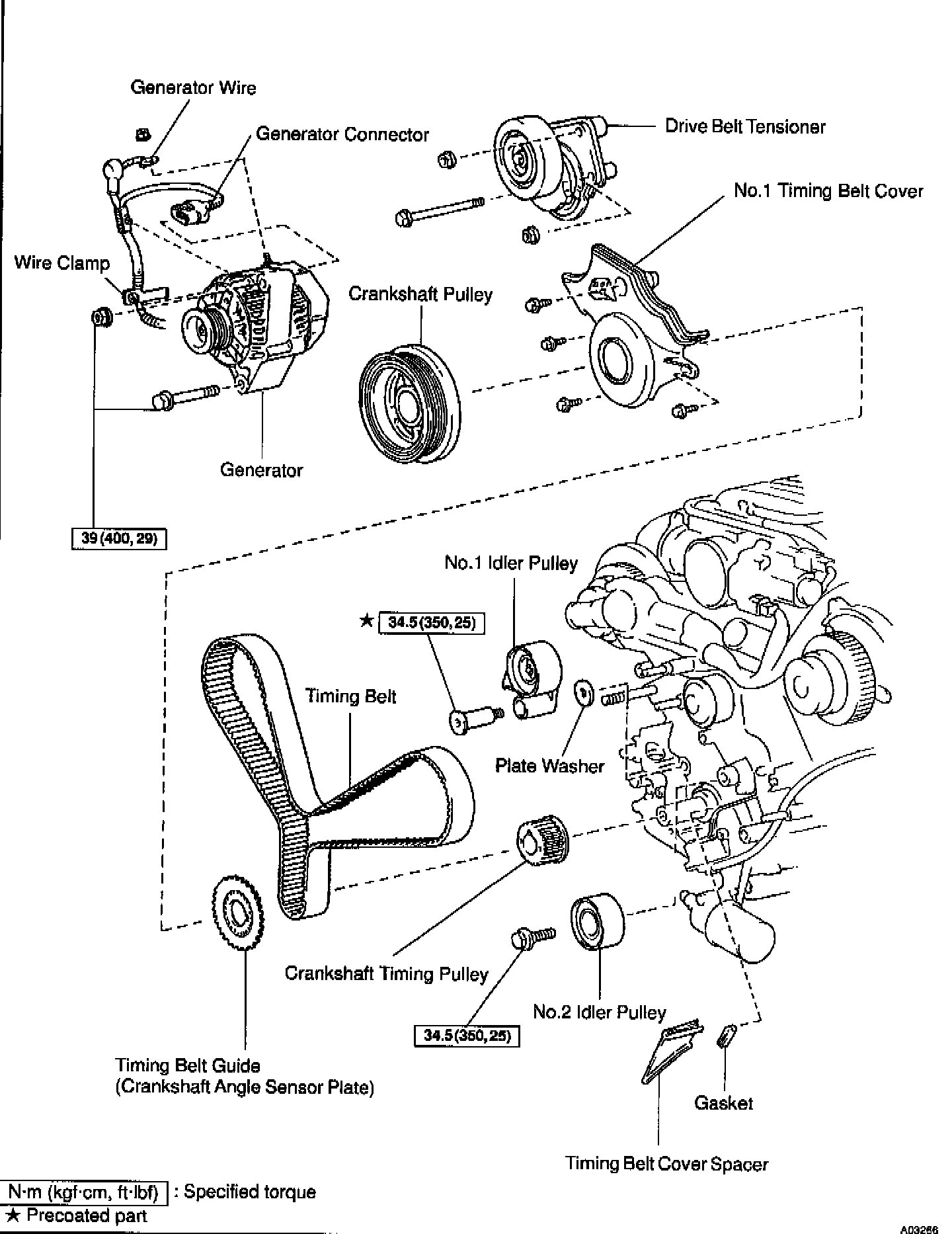 Generator Wire

Generator Connector

Drive Belt Tensioner

No.1 Timing Belt Cover

Wire Clamp

Crankshaft Pulley

Generator

39 (400, 29)

No.1 Idler Pulley

★ 34.5 (350, 25)

Timing Belt

Plate Washer

Crankshaft Timing Pulley

No.2 Idler Pulley

34.5 (350, 25)

Timing Belt Guide
(Crankshaft Angle Sensor Plate)

Gasket

Timing Belt Cover Spacer

N·m (kgf·cm, ft·lbf) : Specified torque
★ Precoated part

A03266