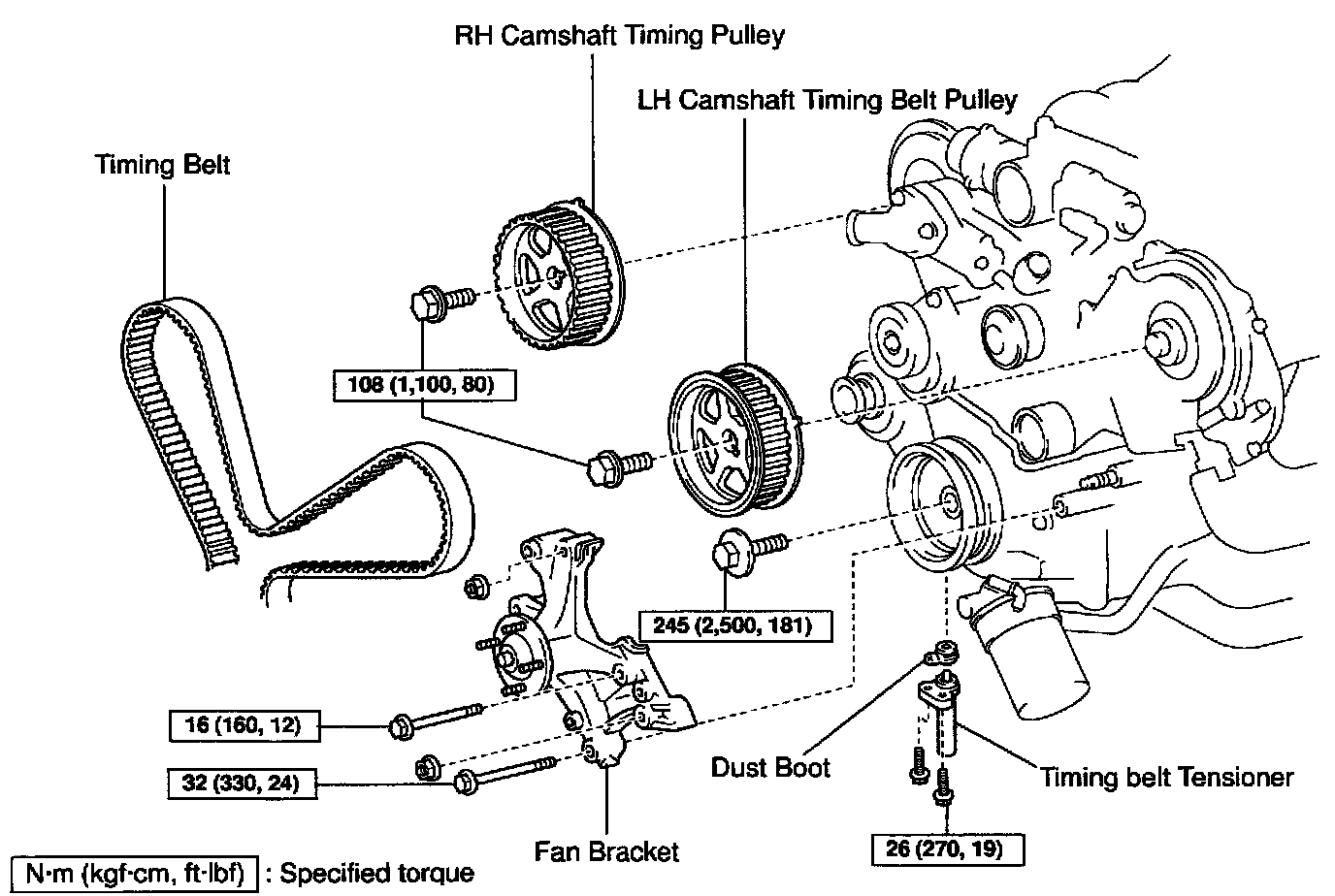 RH Camshaft Timing Pulley

LH Camshaft Timing Belt Pulley

Timing Belt

108 (1,100, 80)

245 (2,500, 181)

16 (160, 12)

32 (330, 24)

Dust Boot

Timing belt Tensioner

Fan Bracket

26 (270, 19)

N·m (kgf·cm, ft·lbf) : Specified torque