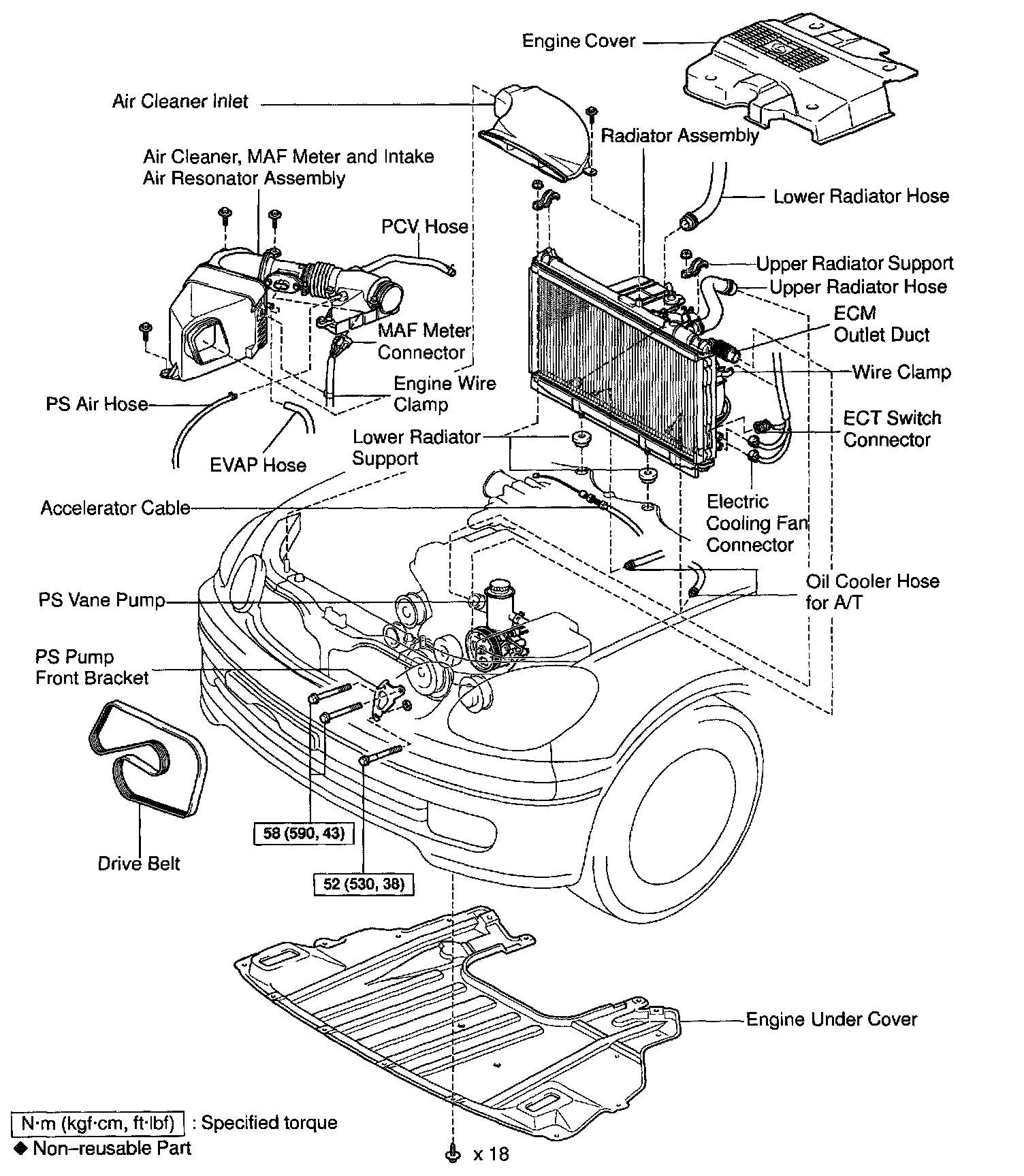 Engine Cover

Air Cleaner Inlet

Radiator Assembly

Air Cleaner, MAF Meter and Intake Air Resonator Assembly

Lower Radiator Hose

PCV Hose

Upper Radiator Support

Upper Radiator Hose

ECM Outlet Duct

MAF Meter Connector

Wire Clamp

Engine Wire Clamp

PS Air Hose

ECT Switch Connector

Lower Radiator Support

EVAP Hose

Accelerator Cable

Electric Cooling Fan Connector

Oil Cooler Hose for A/T

PS Vane Pump

PS Pump Front Bracket

58 (590, 43)

Drive Belt

52 (530, 38)

Engine Under Cover

N·m (kgf·cm, ft·lbf) : Specified torque

◆ Non–reusable Part

x 18