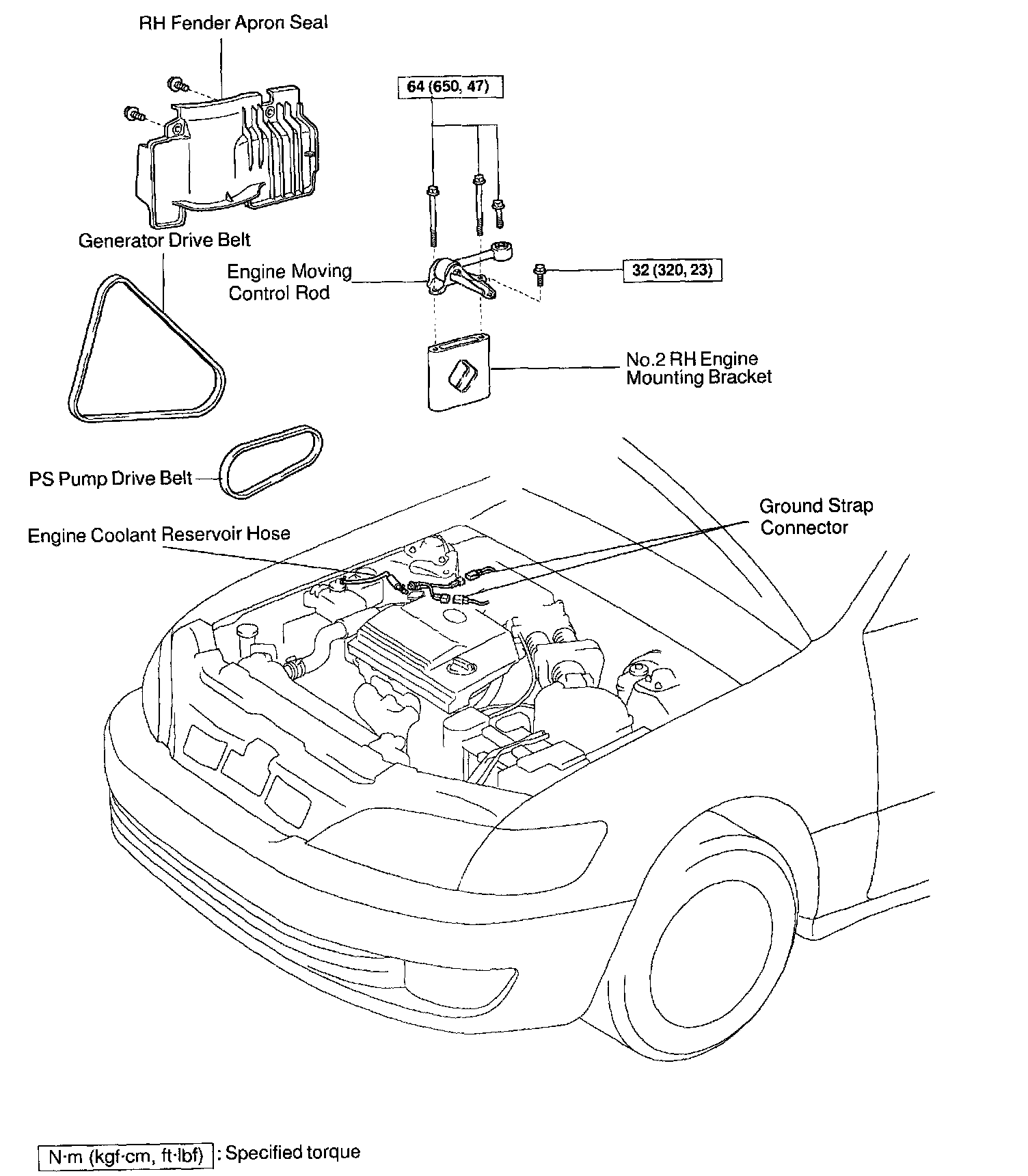 RH Fender Apron Seal

64 (650, 47)

Generator Drive Belt

Engine Moving Control Rod

32 (320, 23)

No.2 RH Engine Mounting Bracket

PS Pump Drive Belt

Ground Strap Connector

Engine Coolant Reservoir Hose

N·m (kgf·cm, ft·lbf) : Specified torque