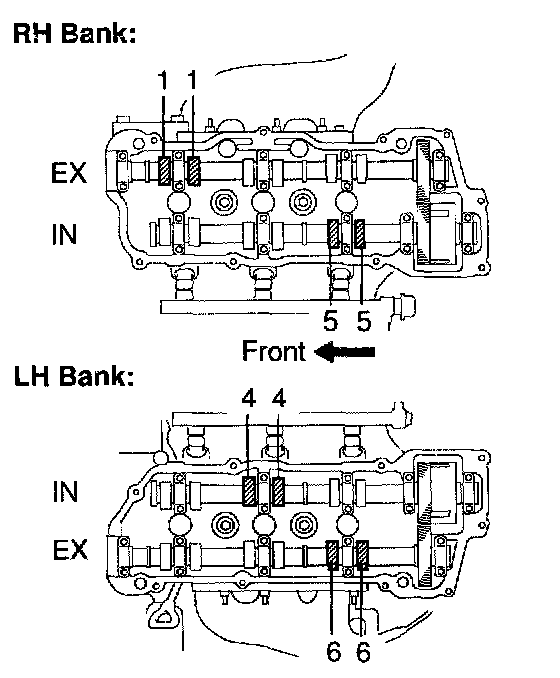 RH Bank:

1 1

EX

IN

5 5

Front

LH Bank:

4 4

IN

EX

6 6