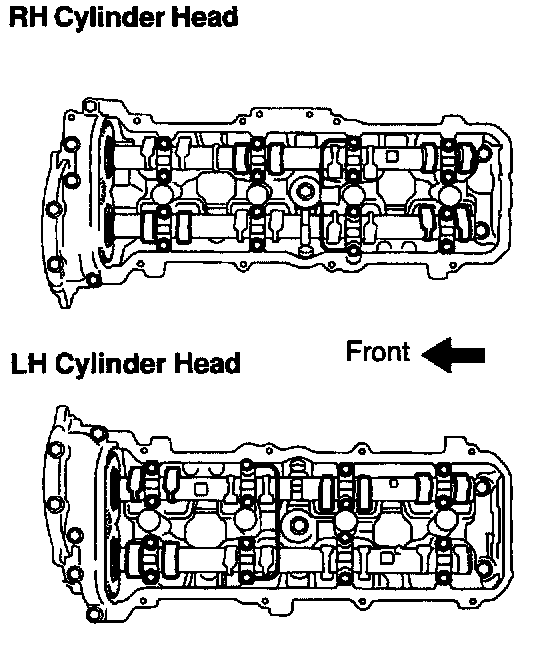 RH Cylinder Head

LH Cylinder Head

Front