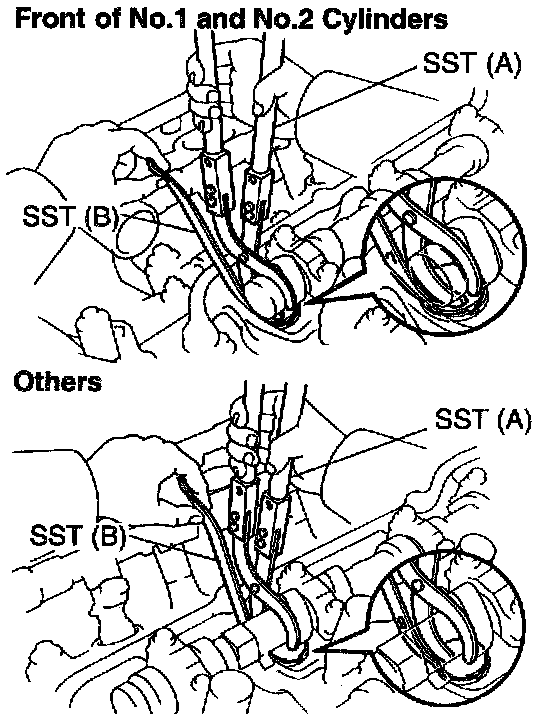 Front of No.1 and No.2 Cylinders

SST (A)

SST (B)

Others

SST (A)

SST (B)