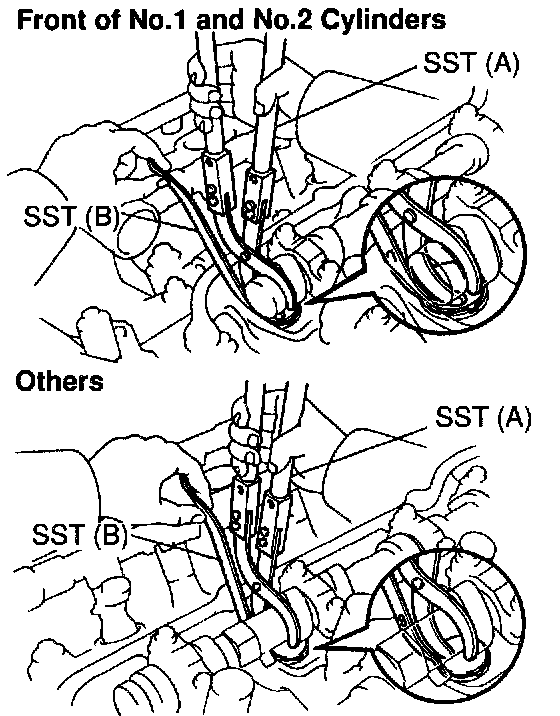 Front of No.1 and No.2 Cylinders

SST (A)

SST (B)

Others

SST (A)

SST (B)