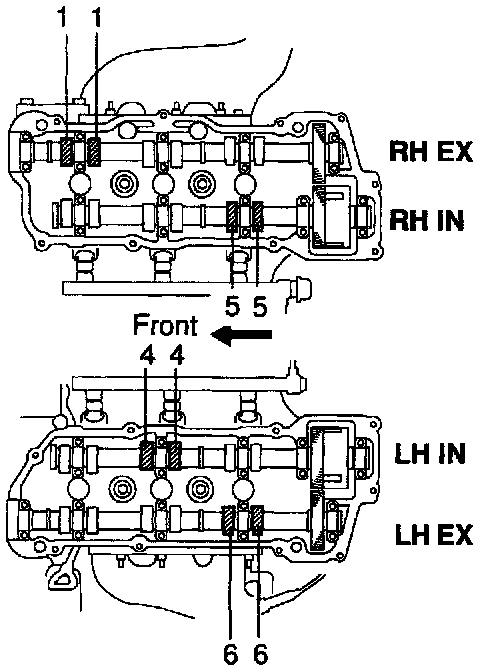 1 1

RH EX

RH IN

5 5

Front

4 4

LH IN

LH EX

6 6