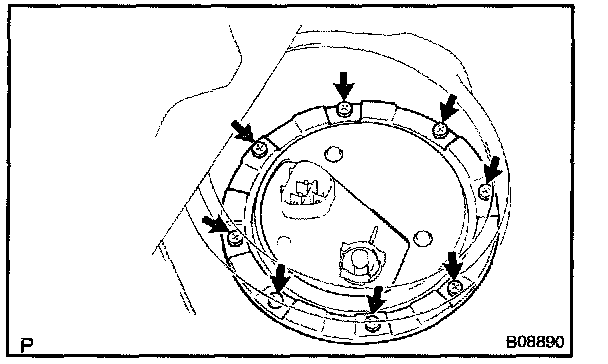 P

B08890