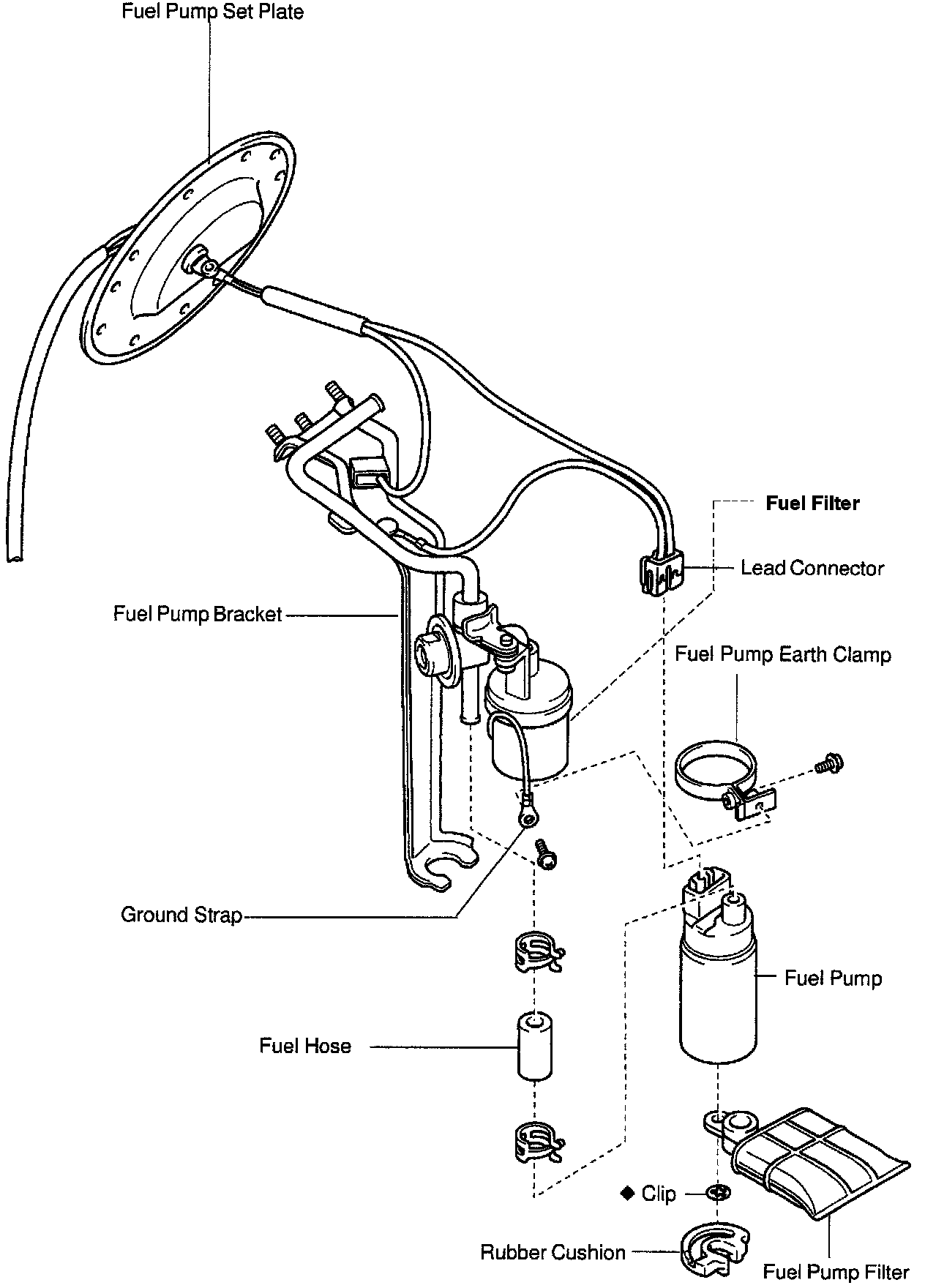 Fuel Pump Set Plate

Fuel Filter

Lead Connector

Fuel Pump Bracket

Fuel Pump Earth Clamp

Ground Strap

Fuel Pump

Fuel Hose

◆ Clip

Rubber Cushion

Fuel Pump Filter