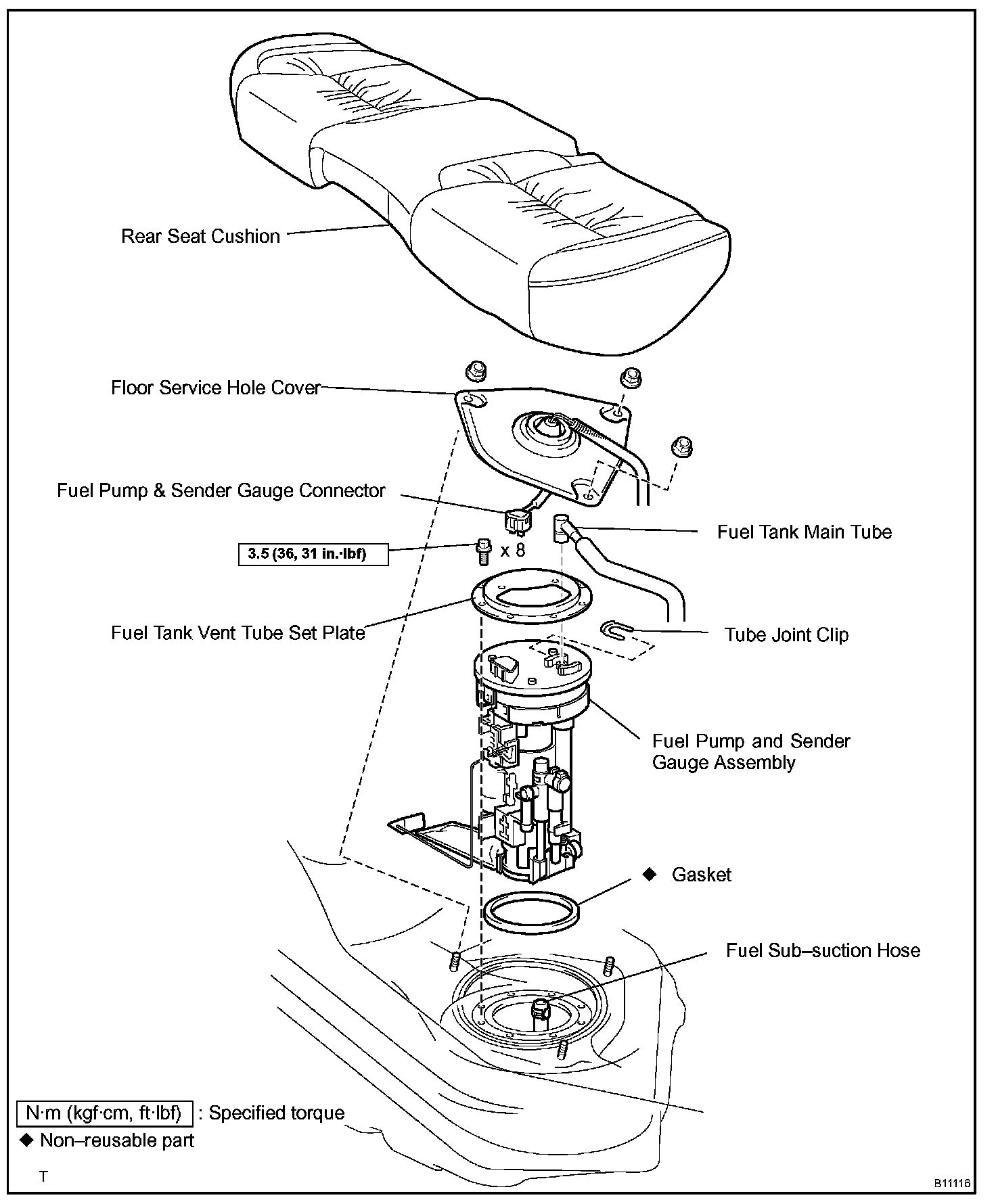 Rear Seat Cushion

Floor Service Hole Cover

Fuel Pump & Sender Gauge Connector

Fuel Tank Main Tube

3.5 (36, 31 in.·lbf)

x 8

Fuel Tank Vent Tube Set Plate

Tube Joint Clip

Fuel Pump and Sender Gauge Assembly

◆ Gasket

Fuel Sub–suction Hose

N·m (kgf·cm, ft·lbf) : Specified torque

◆ Non–reusable part

T

B11116