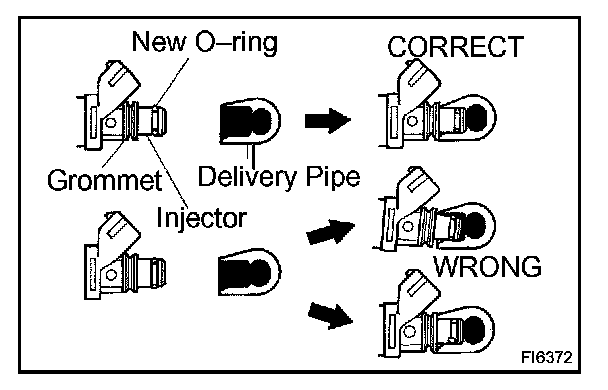 New O–ring
CORRECT
Grommet
Delivery Pipe
Injector
WRONG
FI6372