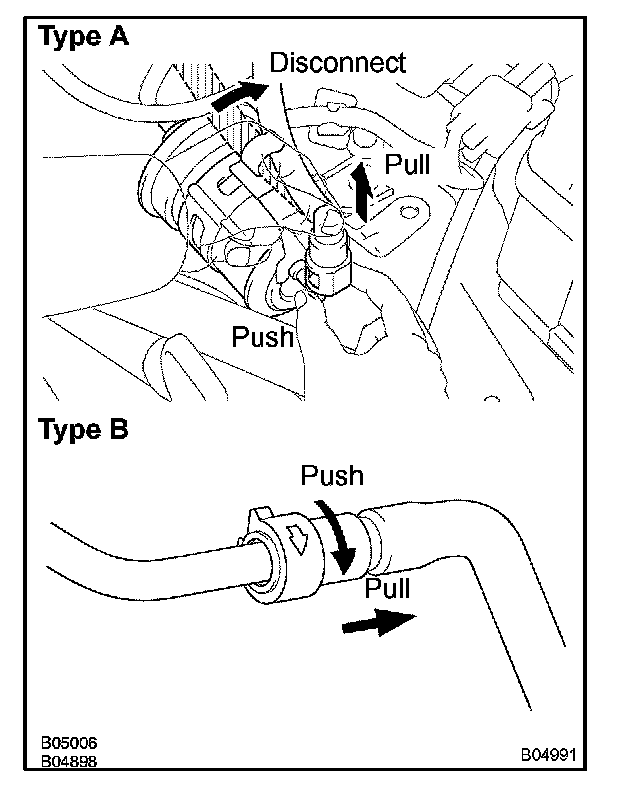 Type A

Disconnect

Pull

Push

Type B

Push

Pull

B05006
B04898

B04991