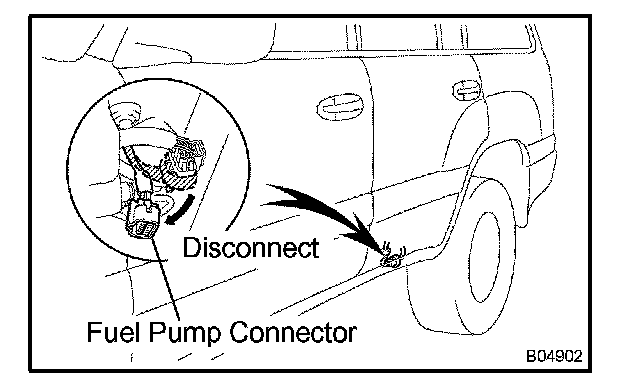 Disconnect

Fuel Pump Connector

B04902