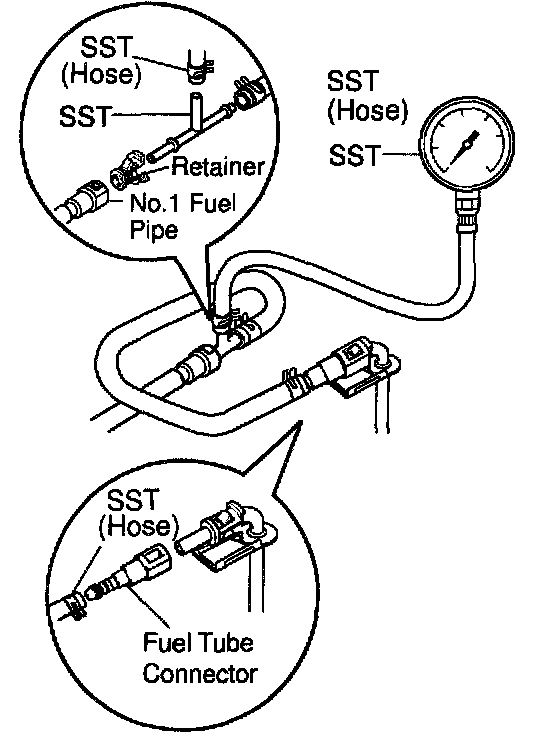 SST (Hose)
SST
Retainer
No.1 Fuel Pipe
SST (Hose)
SST
SST (Hose)
Fuel Tube Connector