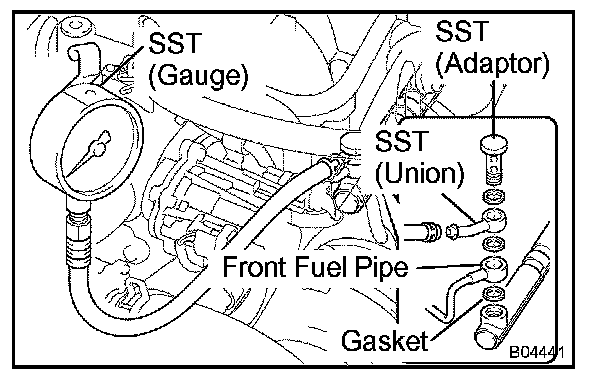 SST
(Gauge)

SST
(Adaptor)

SST
(Union)

Front Fuel Pipe

Gasket

B04441